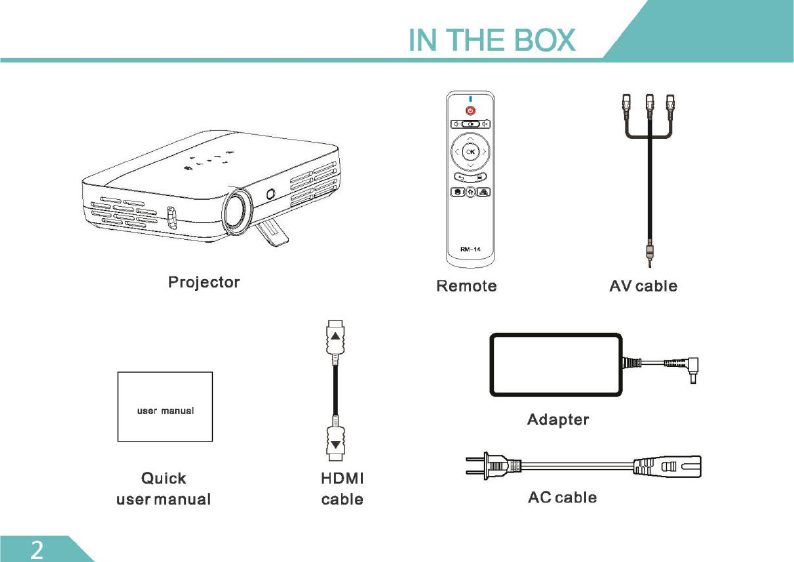 IN THE BOX

OK

RM-14

Projector

Remote

AV cable

user manual

Quick user manual

HDMI cable

Adapter

AC cable

2