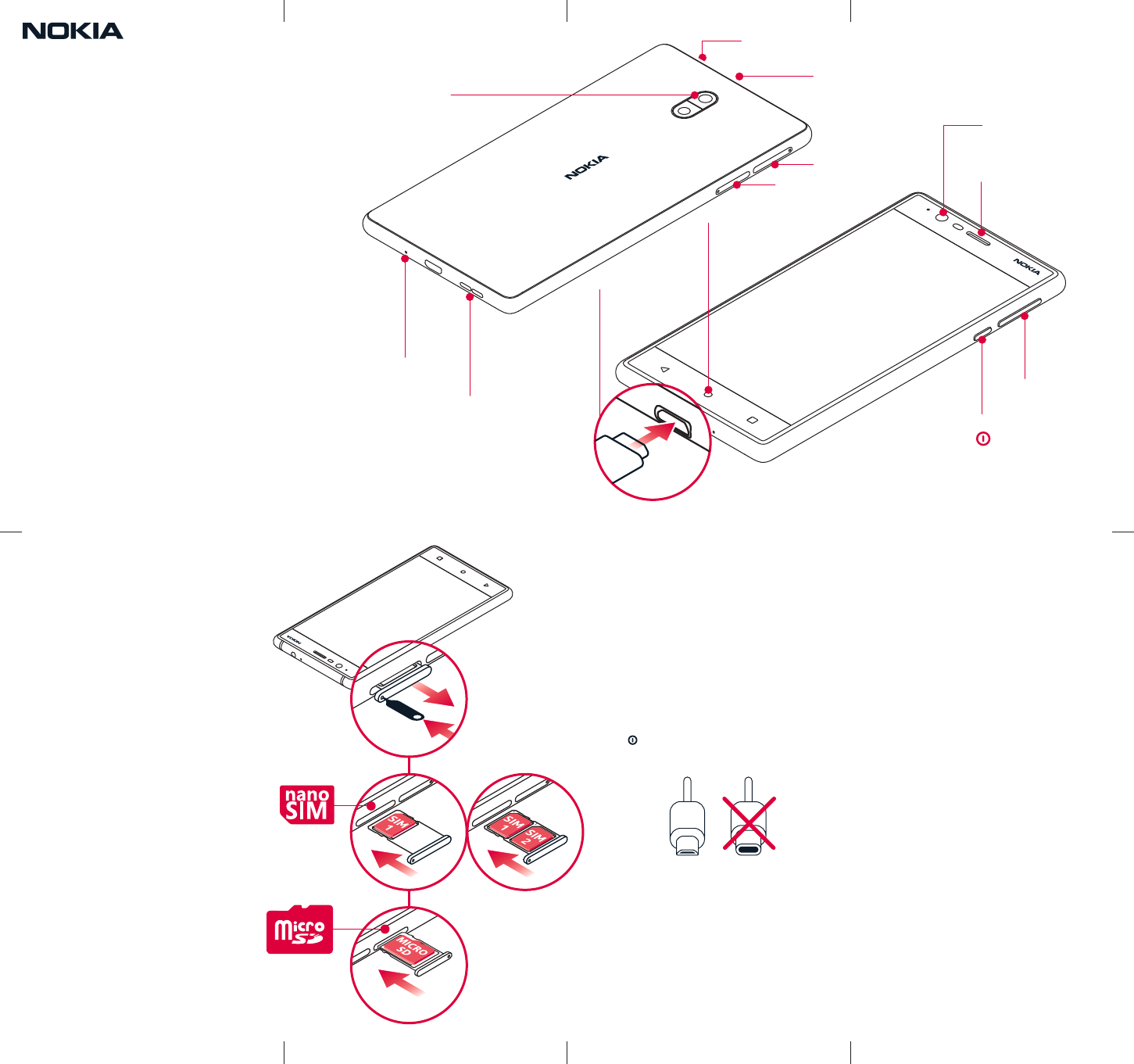 NOKIA

NOKIA

NOKIA

nano SIM

SIM 1

SIM 1

SIM 2

micro SD

MICRO SD