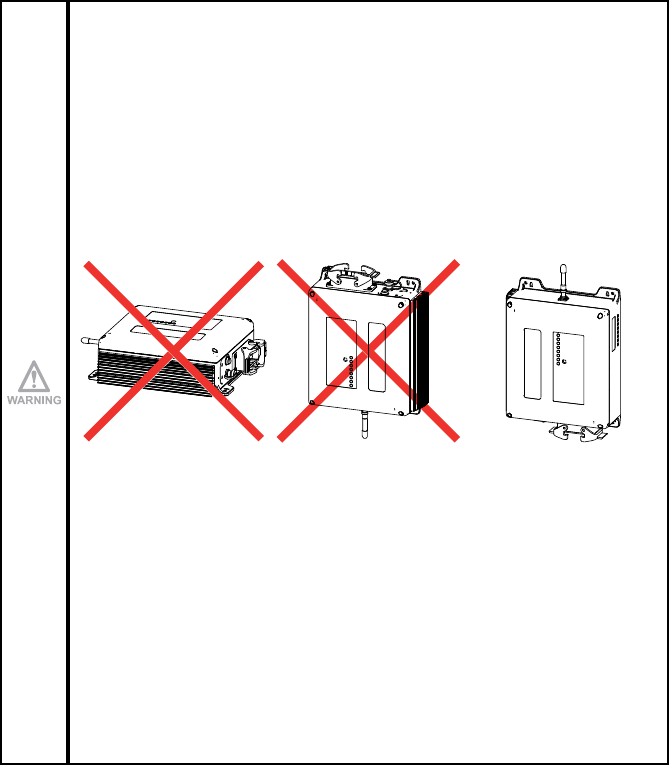 WARNING