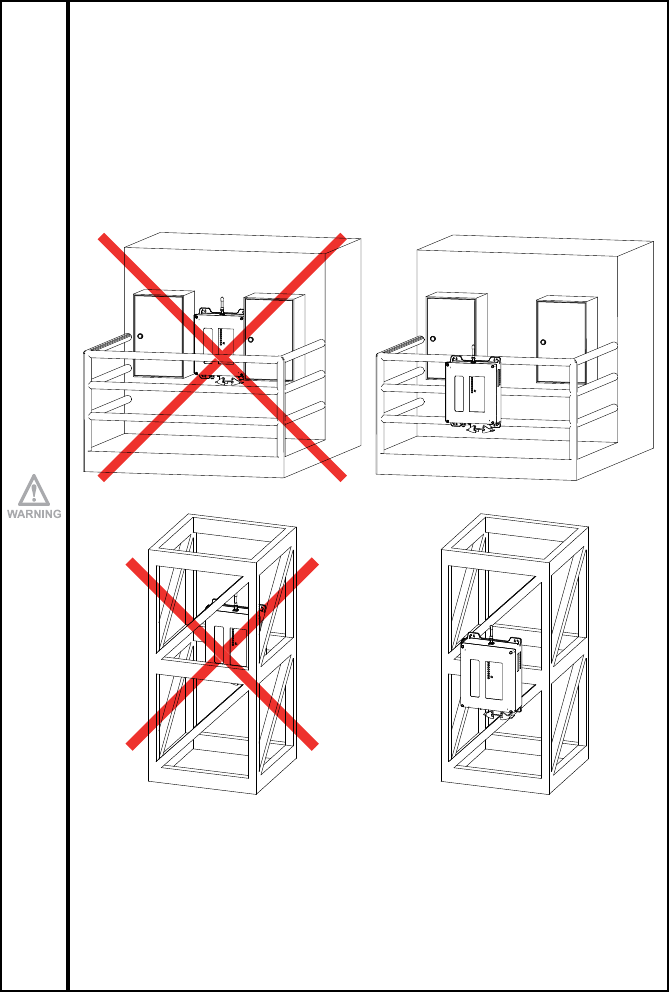 WARNING