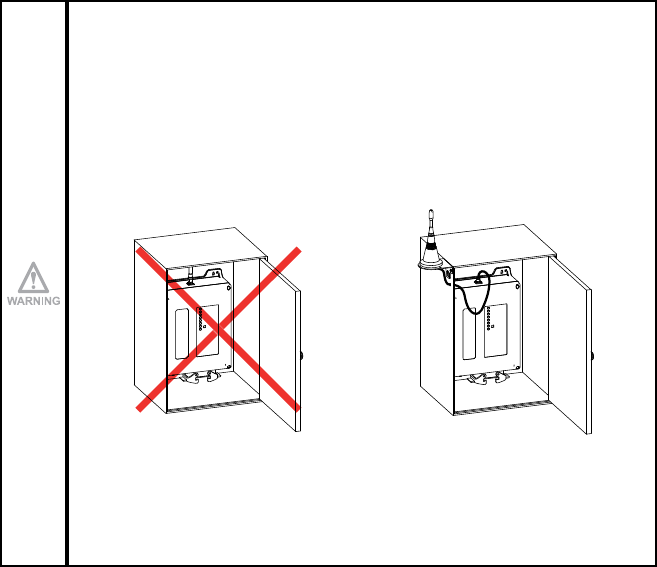 WARNING