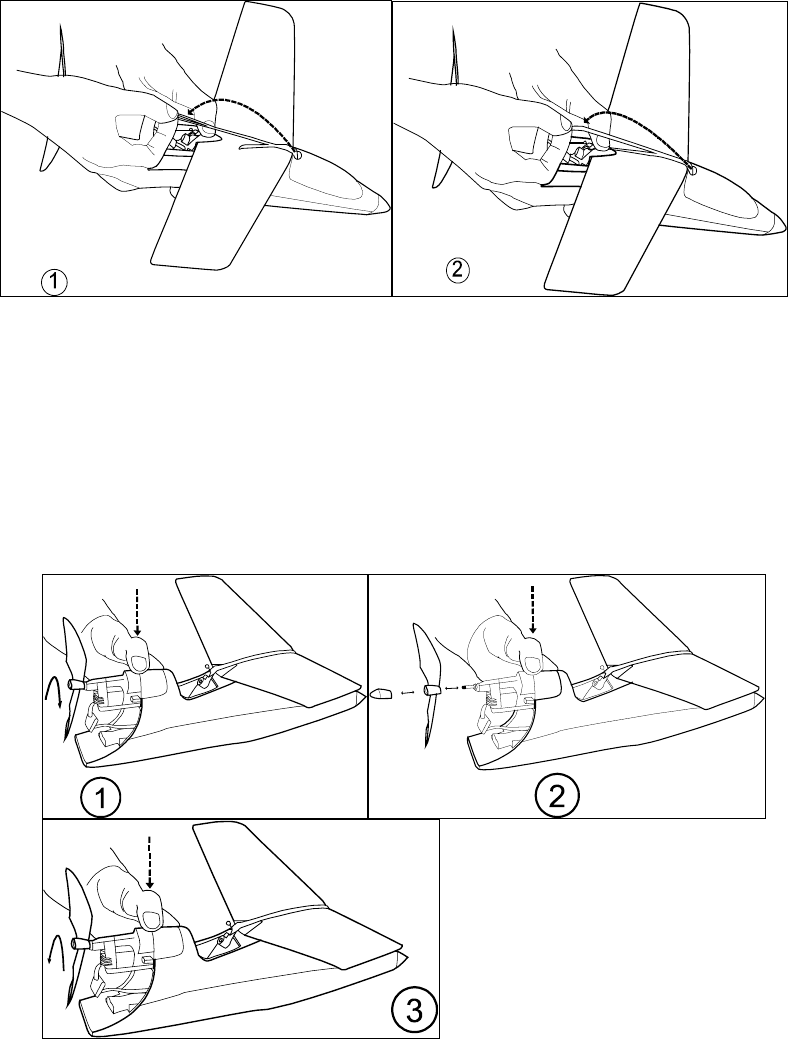 1

2

1

2

3