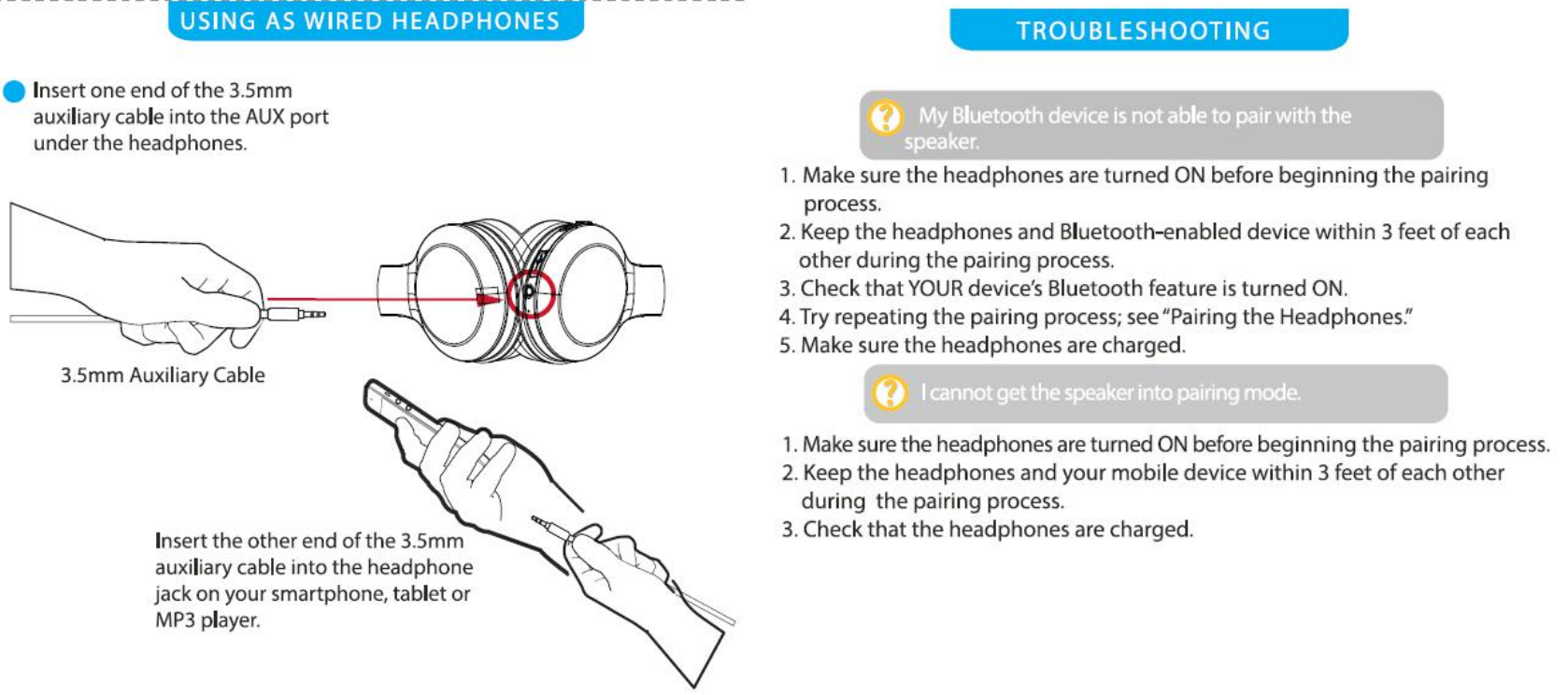 USING AS WIRED HEADPHONES

Insert one end of the 3.5mm auxiliary cable into the AUX port under the headphones.

3.5mm Auxiliary Cable

Insert the other end of the 3.5mm auxiliary cable into the headphone jack on your smartphone, tablet or MP3 player.

TROUBLESHOOTING

My Bluetooth device is not able to pair with the speaker.

1. Make sure the headphones are turned ON before beginning the pairing process.
2. Keep the headphones and Bluetooth-enabled device within 3 feet of each other during the pairing process.
3. Check that YOUR device's Bluetooth feature is turned ON.
4. Try repeating the pairing process; see "Pairing the Headphones."
5. Make sure the headphones are charged.

I cannot get the speaker into pairing mode.

1. Make sure the headphones are turned ON before beginning the pairing process.
2. Keep the headphones and your mobile device within 3 feet of each other during the pairing process.
3. Check that the headphones are charged.