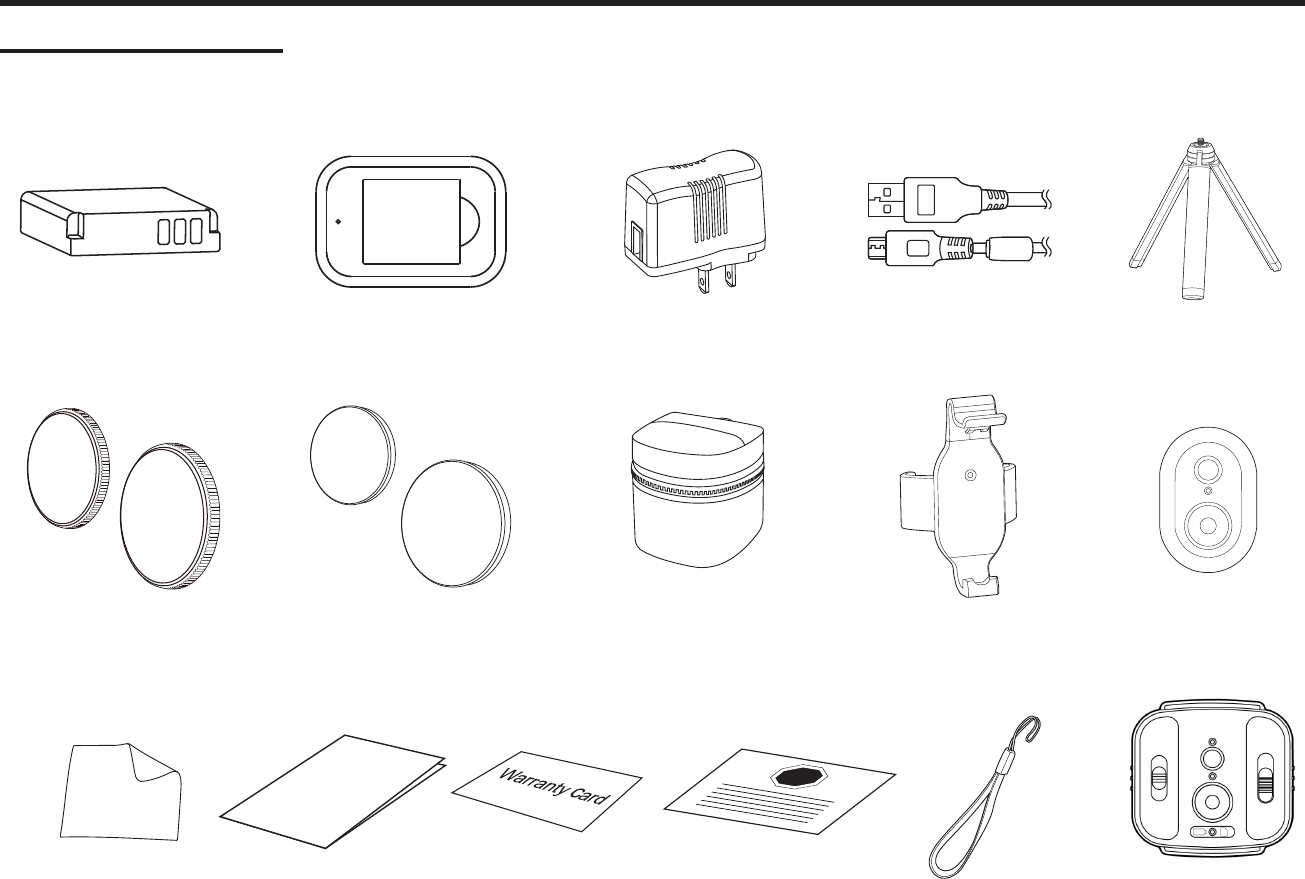 Warranty Card