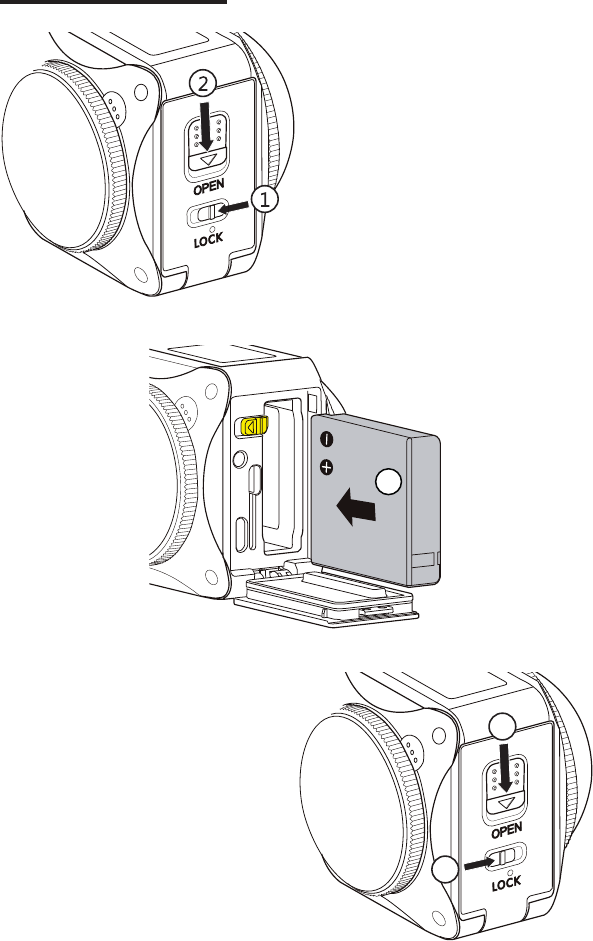 2
OPEN
1
LOCK

OPEN
LOCK