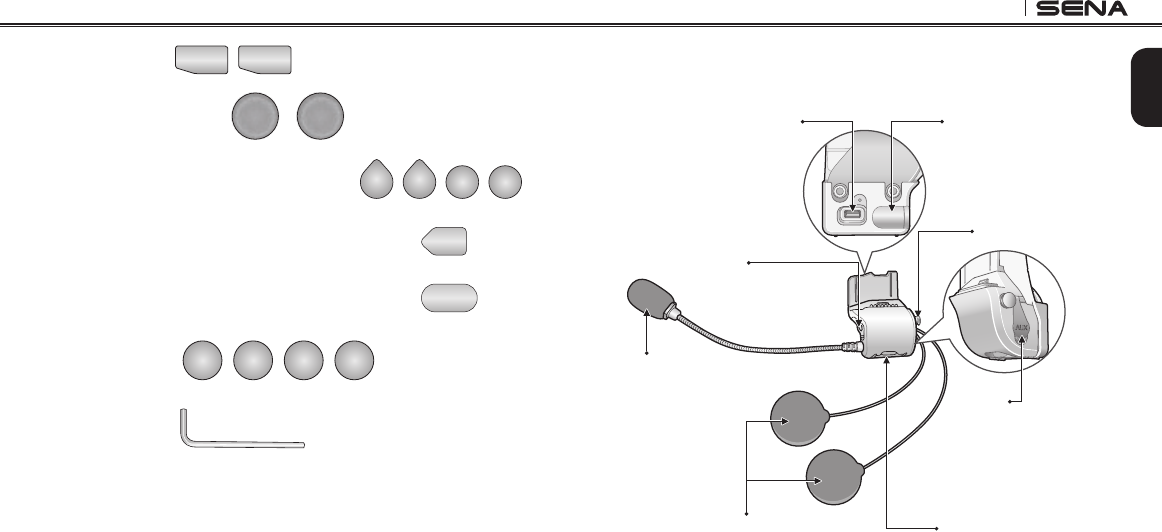 SENA

AUX