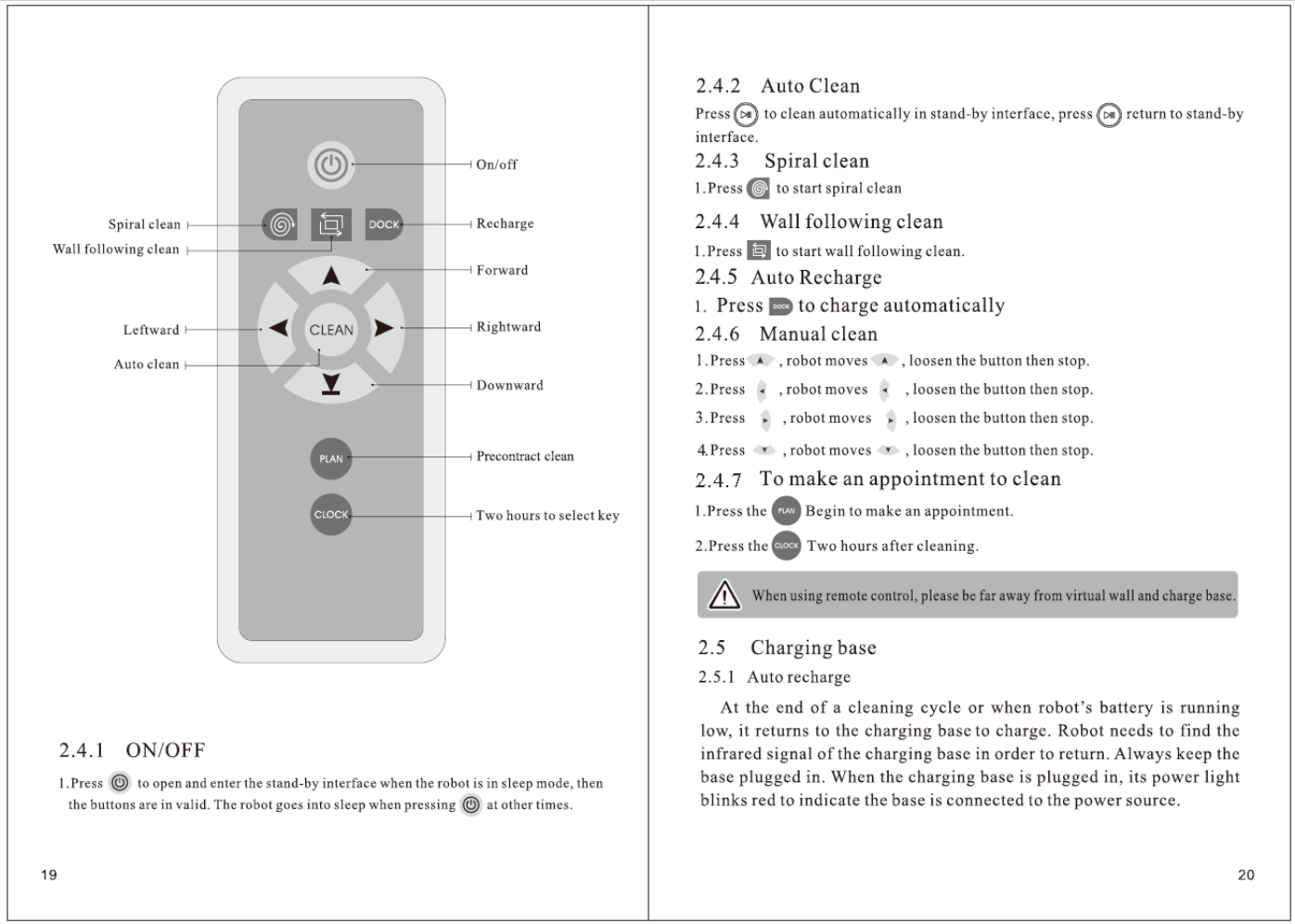 On/off

Spiral clean

DOCK

Recharge

Wall following clean

Forward

Leftward

CLEAN

Rightward

Auto clean

Downward

PLAN

Precontract clean

CLOCK

Two hours to select key

2.4.1 ON/OFF

1.Press to open and enter the stand-by interface when the robot is in sleep mode, then the buttons are in valid. The robot goes into sleep when pressing at other times.

19

2.4.2 Auto Clean

Press to clean automatically in stand-by interface, press return to stand-by interface.

2.4.3 Spiral clean

1.Press to start spiral clean

2.4.4 Wall following clean

1.Press to start wall following clean.

2.4.5 Auto Recharge

1. Press DOCK to charge automatically

2.4.6 Manual clean

1.Press , robot moves , loosen the button then stop.

2.Press , robot moves , loosen the button then stop.

3.Press , robot moves , loosen the button then stop.

4.Press , robot moves , loosen the button then stop.

2.4.7 To make an appointment to clean

1.Press the PLAN Begin to make an appointment.

2.Press the CLOCK Two hours after cleaning.

When using remote control, please be far away from virtual wall and charge base.

2.5 Charging base

2.5.1 Auto recharge

At the end of a cleaning cycle or when robot's battery is running low, it returns to the charging base to charge. Robot needs to find the infrared signal of the charging base in order to return. Always keep the base plugged in. When the charging base is plugged in, its power light blinks red to indicate the base is connected to the power source.

20