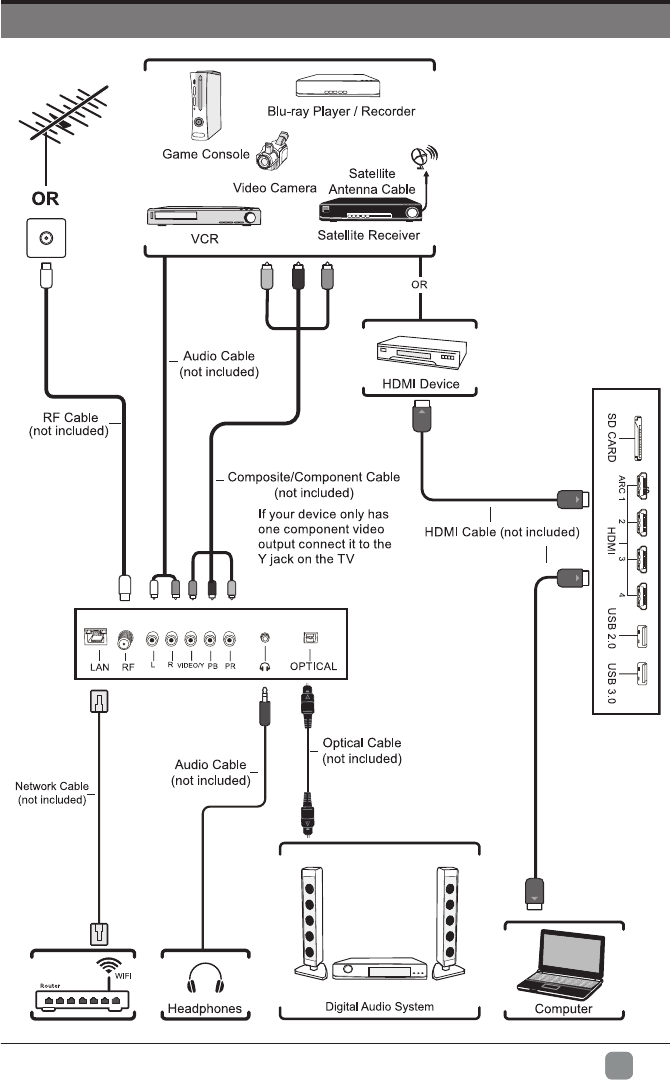 Blu-ray Player / Recorder

Game Console

Video Camera

Satellite Antenna Cable

OR

VCR

Satellite Receiver

OR

HDMI Device

Audio Cable
(not included)

RF Cable
(not included)

Composite/Component Cable
(not included)

If your device only has one component video output connect it to the Y jack on the TV

HDMI Cable (not included)

SD CARD

ARC 1

2

HDMI

3

4

USB 2.0

USB 3.0

LAN RF L R VIDEO/Y PB PR OPTICAL

Network Cable
(not included)

Audio Cable
(not included)

Optical Cable
(not included)

Router

WIFI

Headphones

Digital Audio System

Computer