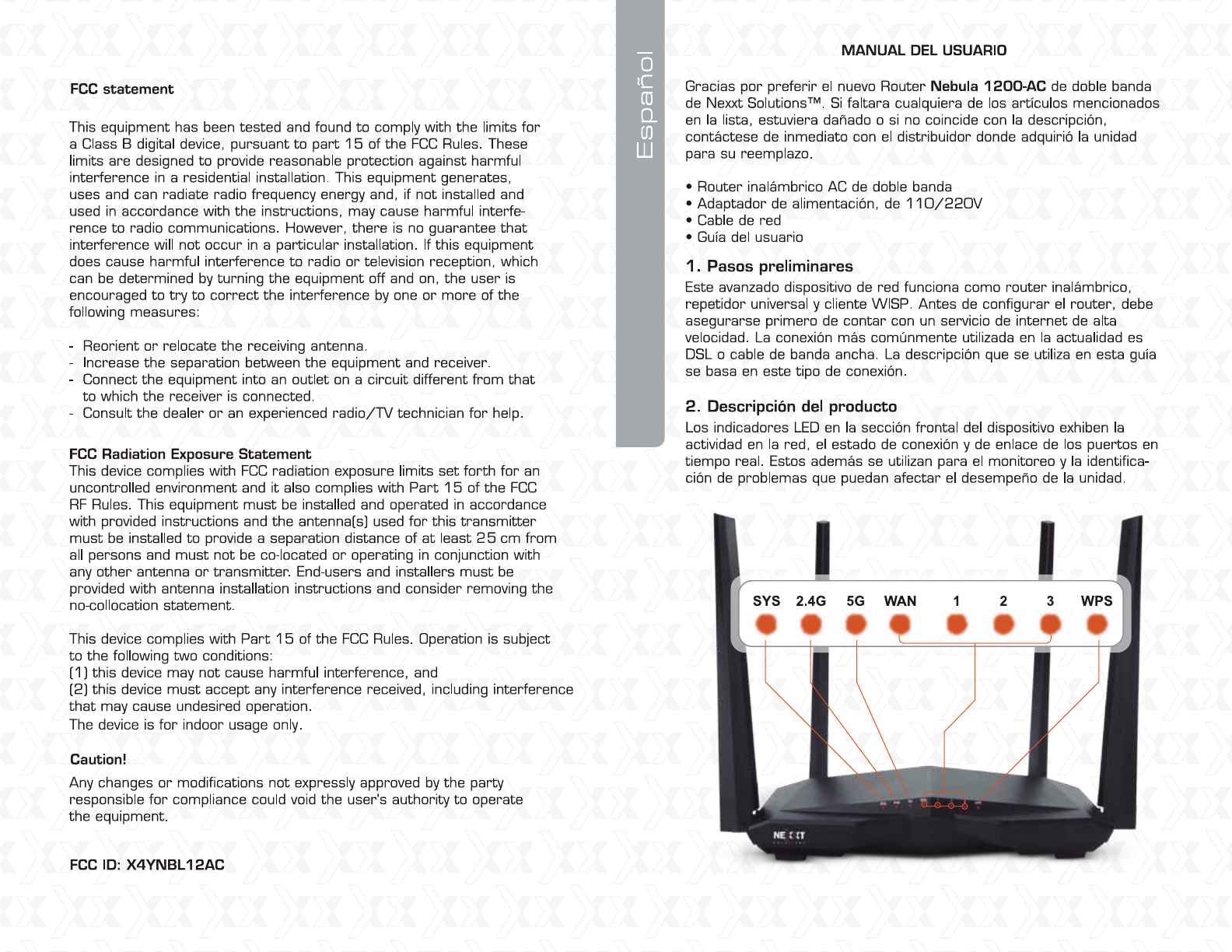 FCC statement

This equipment has been tested and found to comply with the limits for a Class B digital device, pursuant to part 15 of the FCC Rules. These limits are designed to provide reasonable protection against harmful interference in a residential installation. This equipment generates, uses and can radiate radio frequency energy and, if not installed and used in accordance with the instructions, may cause harmful interference to radio communications. However, there is no guarantee that interference will not occur in a particular installation. If this equipment does cause harmful interference to radio or television reception, which can be determined by turning the equipment off and on, the user is encouraged to try to correct the interference by one or more of the following measures:

- Reorient or relocate the receiving antenna.
- Increase the separation between the equipment and receiver.
- Connect the equipment into an outlet on a circuit different from that to which the receiver is connected.
- Consult the dealer or an experienced radio/TV technician for help.

FCC Radiation Exposure Statement
This device complies with FCC radiation exposure limits set forth for an uncontrolled environment and it also complies with Part 15 of the FCC RF Rules. This equipment must be installed and operated in accordance with provided instructions and the antenna(s) used for this transmitter must be installed to provide a separation distance of at least 25 cm from all persons and must not be co-located or operating in conjunction with any other antenna or transmitter. End-users and installers must be provided with antenna installation instructions and consider removing the no-collocation statement.

This device complies with Part 15 of the FCC Rules. Operation is subject to the following two conditions:
(1) this device may not cause harmful interference, and
(2) this device must accept any interference received, including interference that may cause undesired operation.
The device is for indoor usage only.

Caution!

Any changes or modifications not expressly approved by the party responsible for compliance could void the user's authority to operate the equipment.

FCC ID: X4YNBL12AC

Español

MANUAL DEL USUARIO

Gracias por preferir el nuevo Router Nebula 1200-AC de doble banda de Nexxt Solutions™. Si faltara cualquiera de los artículos mencionados en la lista, estuviera dañado o si no coincide con la descripción, contáctese de inmediato con el distribuidor donde adquirió la unidad para su reemplazo.

• Router inalámbrico AC de doble banda
• Adaptador de alimentación, de 110/220V
• Cable de red
• Guía del usuario

1. Pasos preliminares
Este avanzado dispositivo de red funciona como router inalámbrico, repetidor universal y cliente WISP. Antes de configurar el router, debe asegurarse primero de contar con un servicio de internet de alta velocidad. La conexión más comúnmente utilizada en la actualidad es DSL o cable de banda ancha. La descripción que se utiliza en esta guía se basa en este tipo de conexión.

2. Descripción del producto
Los indicadores LED en la sección frontal del dispositivo exhiben la actividad en la red, el estado de conexión y de enlace de los puertos en tiempo real. Estos además se utilizan para el monitoreo y la identificación de problemas que puedan afectar el desempeño de la unidad.

SYS 2.4G 5G WAN 1 2 3 WPS

NEXXT