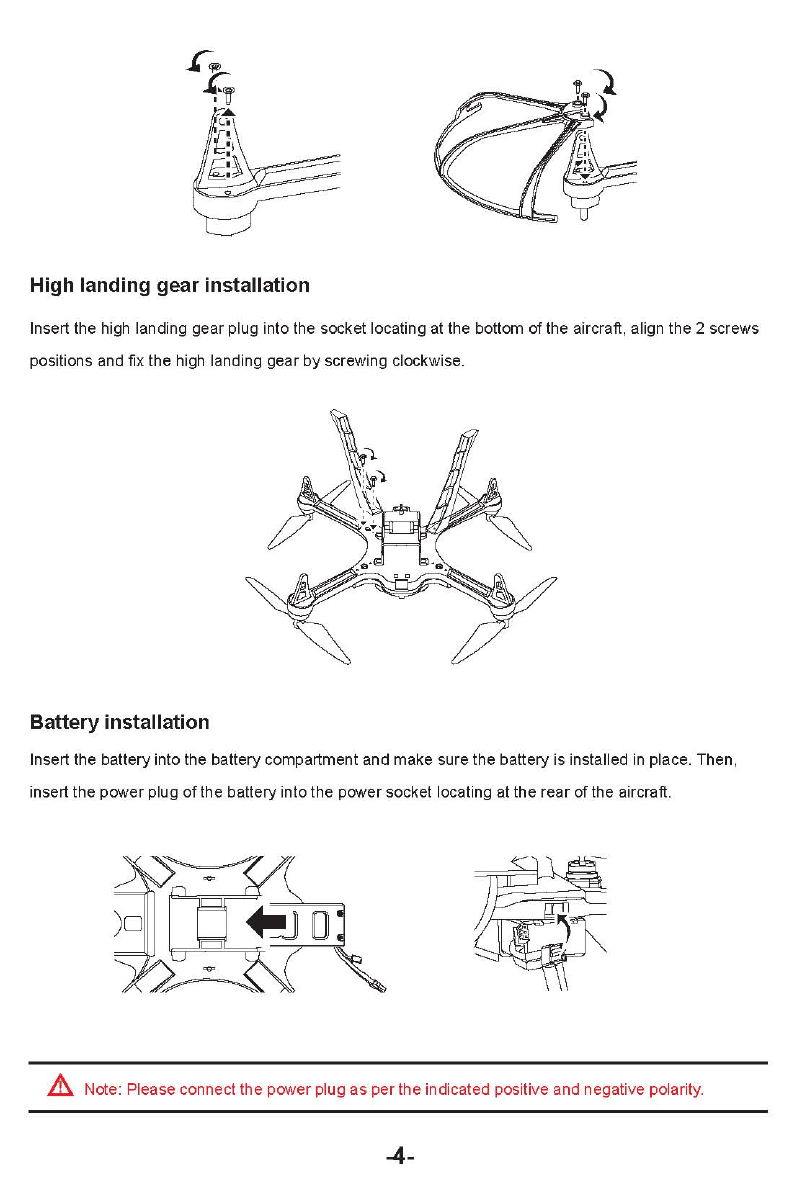 High landing gear installation

Insert the high landing gear plug into the socket locating at the bottom of the aircraft, align the 2 screws positions and fix the high landing gear by screwing clockwise.

Battery installation

Insert the battery into the battery compartment and make sure the battery is installed in place. Then, insert the power plug of the battery into the power socket locating at the rear of the aircraft.

Note: Please connect the power plug as per the indicated positive and negative polarity.

-4-