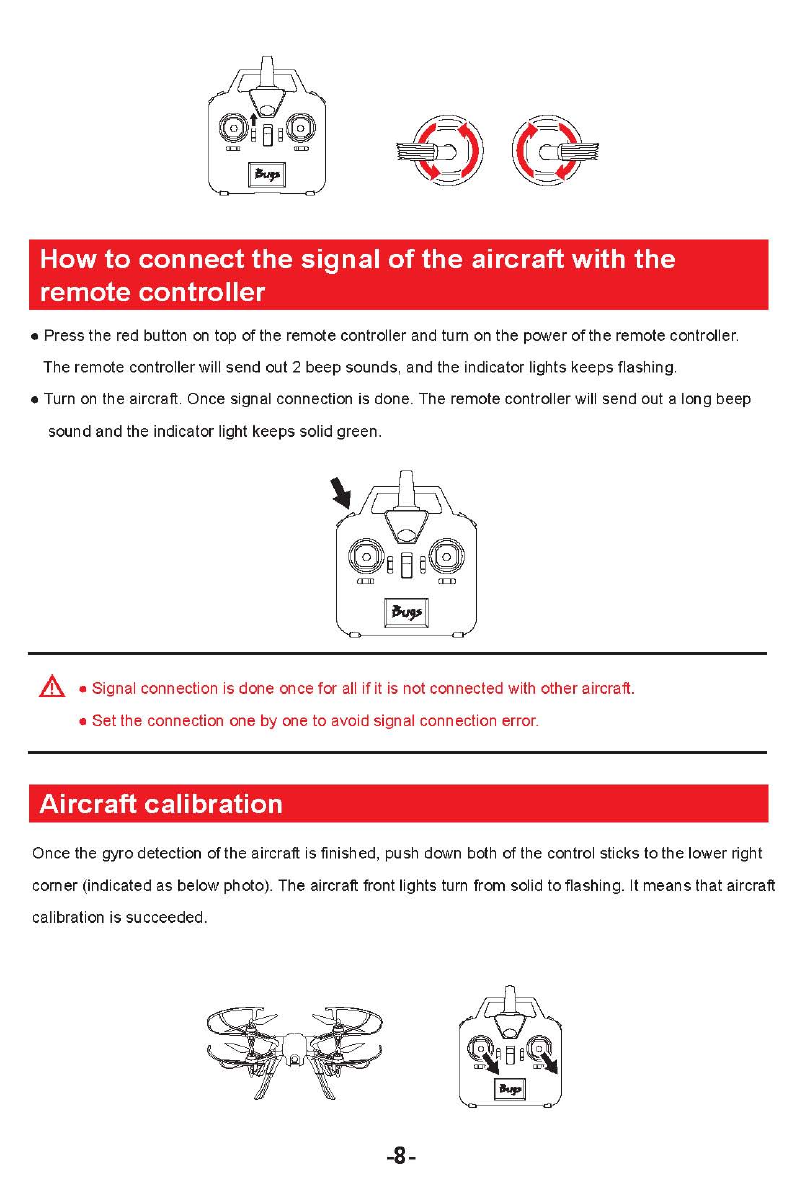 Bugs

How to connect the signal of the aircraft with the remote controller

● Press the red button on top of the remote controller and turn on the power of the remote controller. The remote controller will send out 2 beep sounds, and the indicator lights keeps flashing.

● Turn on the aircraft. Once signal connection is done. The remote controller will send out a long beep sound and the indicator light keeps solid green.

Bugs

● Signal connection is done once for all if it is not connected with other aircraft.

● Set the connection one by one to avoid signal connection error.

Aircraft calibration

Once the gyro detection of the aircraft is finished, push down both of the control sticks to the lower right corner (indicated as below photo). The aircraft front lights turn from solid to flashing. It means that aircraft calibration is succeeded.

Bugs

-8-