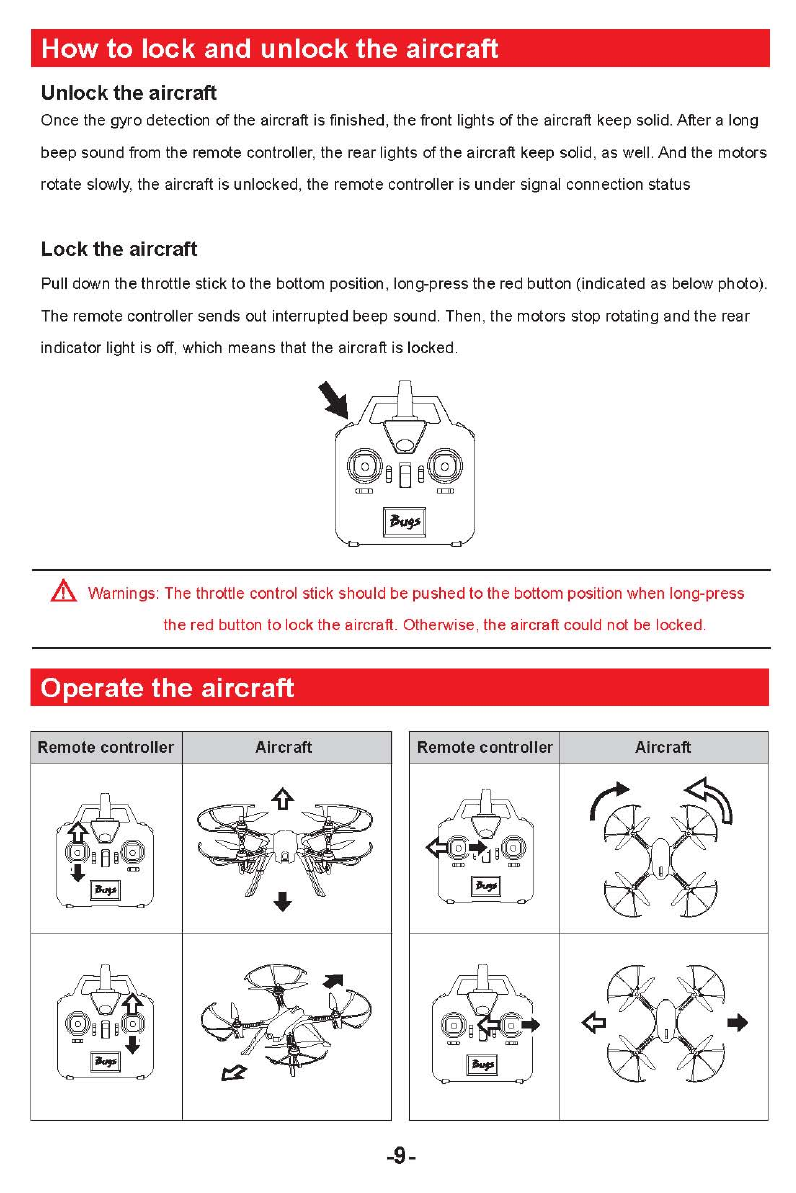 How to lock and unlock the aircraft

Unlock the aircraft

Once the gyro detection of the aircraft is finished, the front lights of the aircraft keep solid. After a long beep sound from the remote controller, the rear lights of the aircraft keep solid, as well. And the motors rotate slowly, the aircraft is unlocked, the remote controller is under signal connection status

Lock the aircraft

Pull down the throttle stick to the bottom position, long-press the red button (indicated as below photo). The remote controller sends out interrupted beep sound. Then, the motors stop rotating and the rear indicator light is off, which means that the aircraft is locked.

Bugs

Warnings: The throttle control stick should be pushed to the bottom position when long-press the red button to lock the aircraft. Otherwise, the aircraft could not be locked.

Operate the aircraft

| Remote controller | Aircraft |
|---|---|
| Bugs | |
| Bugs | |

| Remote controller | Aircraft |
|---|---|
| Bugs | |
| Bugs | |

-9-