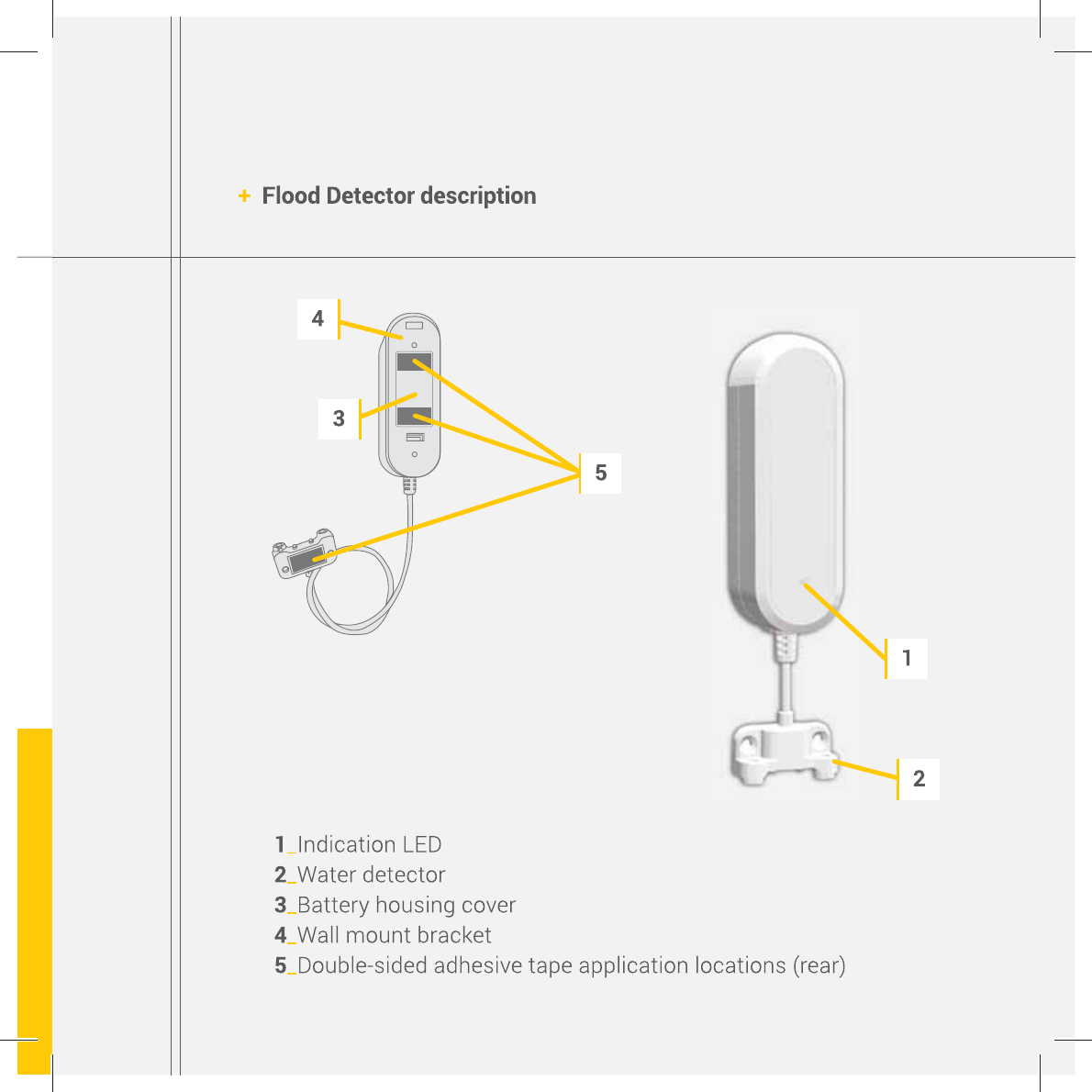 + Flood Detector description

4

3

5

1

2

1_Indication LED
2_Water detector
3_Battery housing cover
4_Wall mount bracket
5_Double-sided adhesive tape application locations (rear)