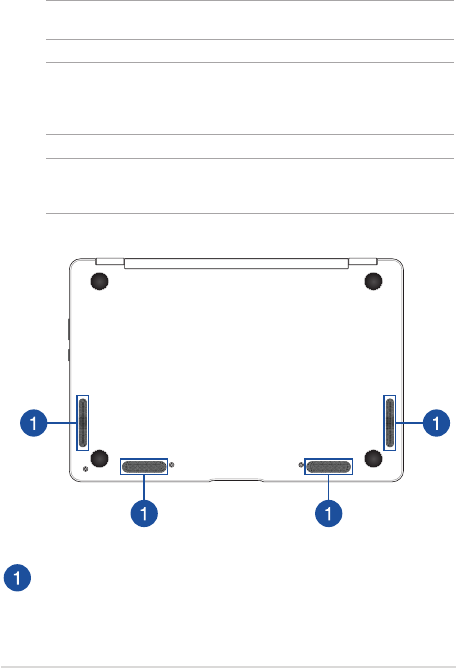 1

1

1

1

1