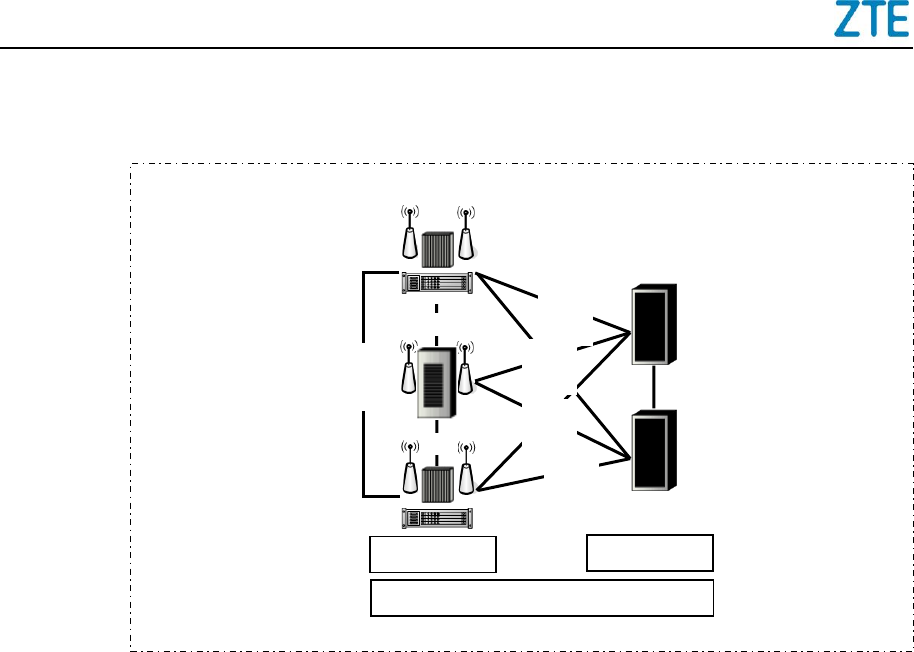 ZTE