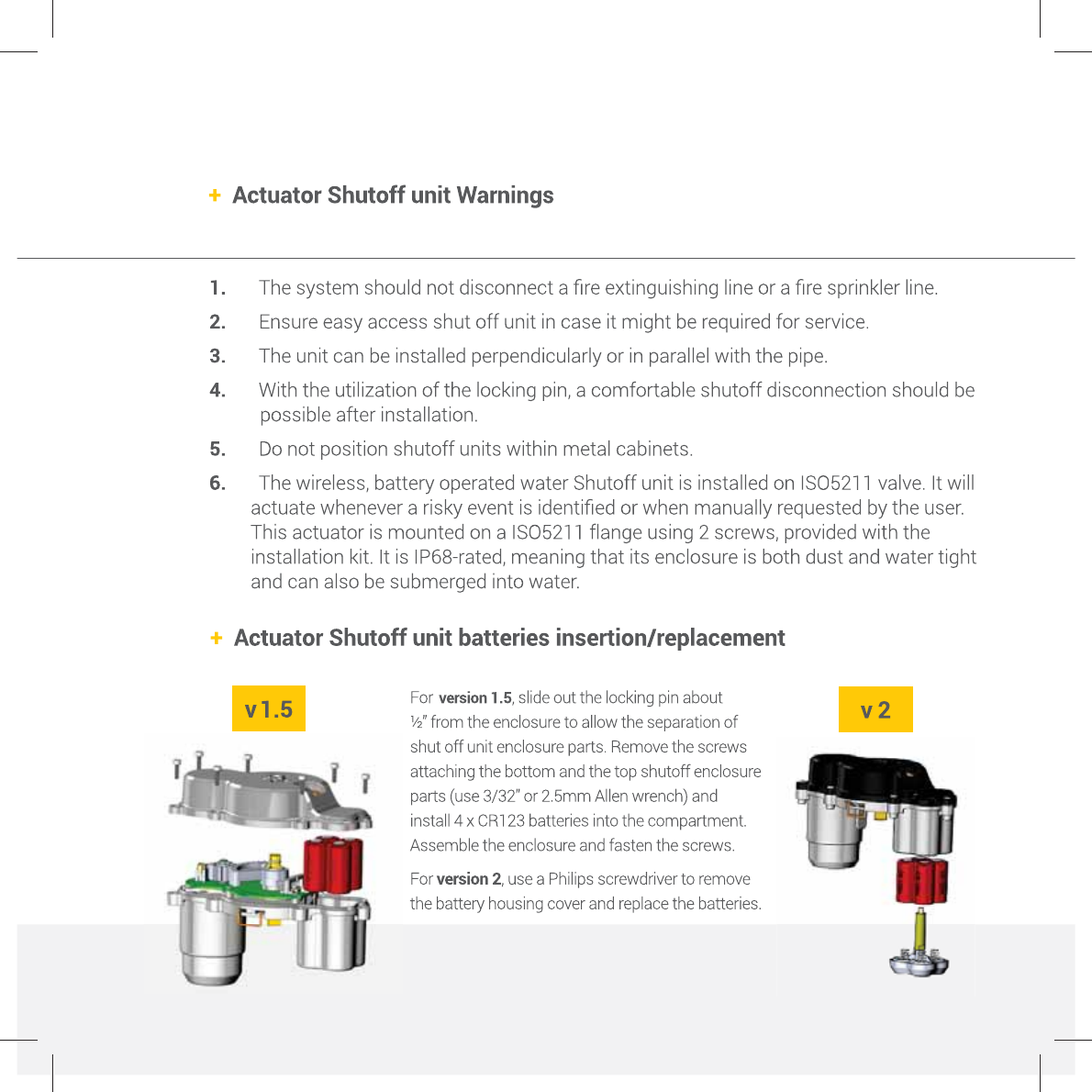 + Actuator Shutoff unit Warnings

1. The system should not disconnect a fire extinguishing line or a fire sprinkler line.

2. Ensure easy access shut off unit in case it might be required for service.

3. The unit can be installed perpendicularly or in parallel with the pipe.

4. With the utilization of the locking pin, a comfortable shutoff disconnection should be possible after installation.

5. Do not position shutoff units within metal cabinets.

6. The wireless, battery operated water Shutoff unit is installed on ISO5211 valve. It will actuate whenever a risky event is identified or when manually requested by the user. This actuator is mounted on a ISO5211 flange using 2 screws, provided with the installation kit. It is IP68-rated, meaning that its enclosure is both dust and water tight and can also be submerged into water.

+ Actuator Shutoff unit batteries insertion/replacement

v 1.5

For version 1.5, slide out the locking pin about ½" from the enclosure to allow the separation of shut off unit enclosure parts. Remove the screws attaching the bottom and the top shutoff enclosure parts (use 3/32" or 2.5mm Allen wrench) and install 4 x CR123 batteries into the compartment. Assemble the enclosure and fasten the screws.

For version 2, use a Philips screwdriver to remove the battery housing cover and replace the batteries.

v 2