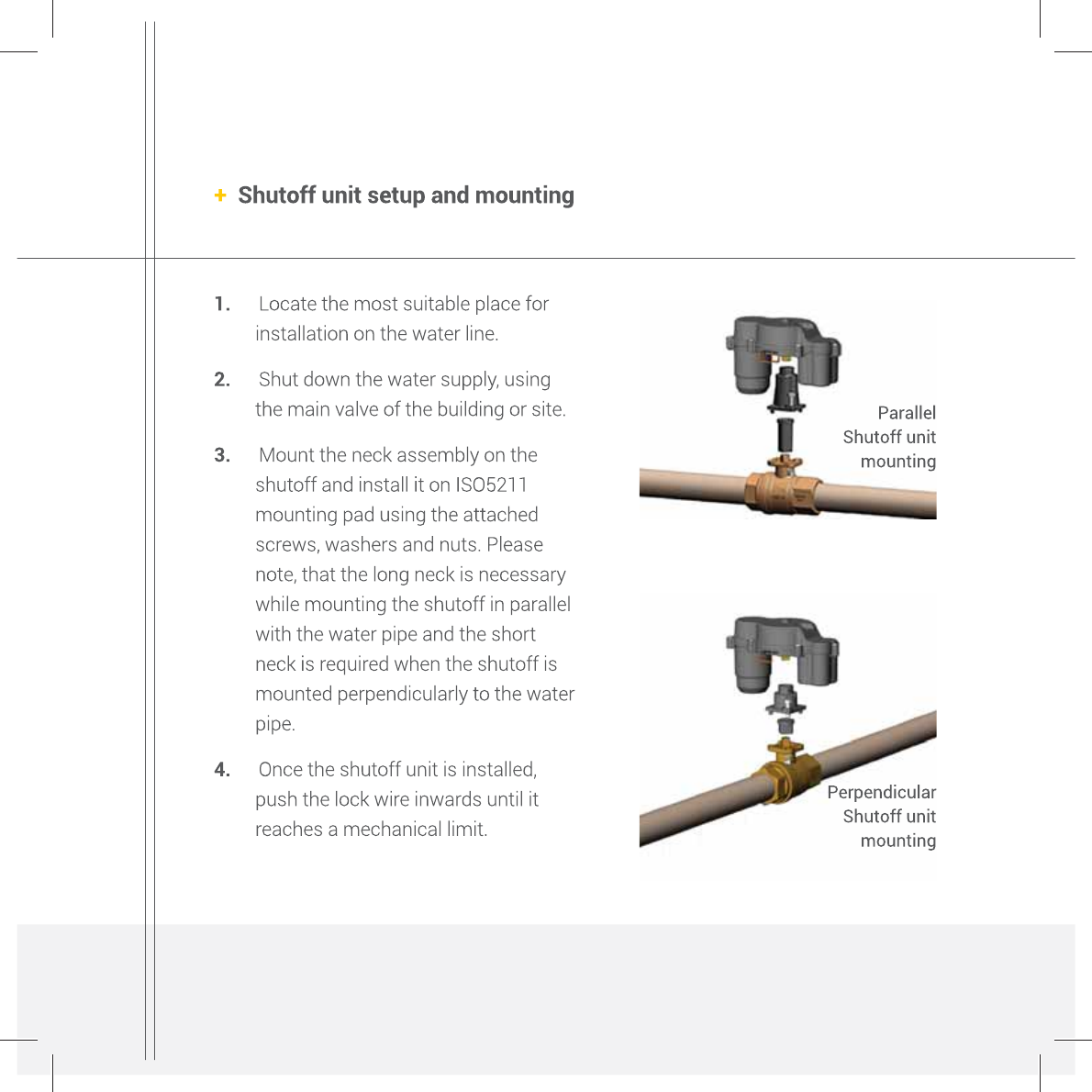 + Shutoff unit setup and mounting

1. Locate the most suitable place for installation on the water line.

2. Shut down the water supply, using the main valve of the building or site.

3. Mount the neck assembly on the shutoff and install it on ISO5211 mounting pad using the attached screws, washers and nuts. Please note, that the long neck is necessary while mounting the shutoff in parallel with the water pipe and the short neck is required when the shutoff is mounted perpendicularly to the water pipe.

4. Once the shutoff unit is installed, push the lock wire inwards until it reaches a mechanical limit.

Parallel Shutoff unit mounting

Perpendicular Shutoff unit mounting