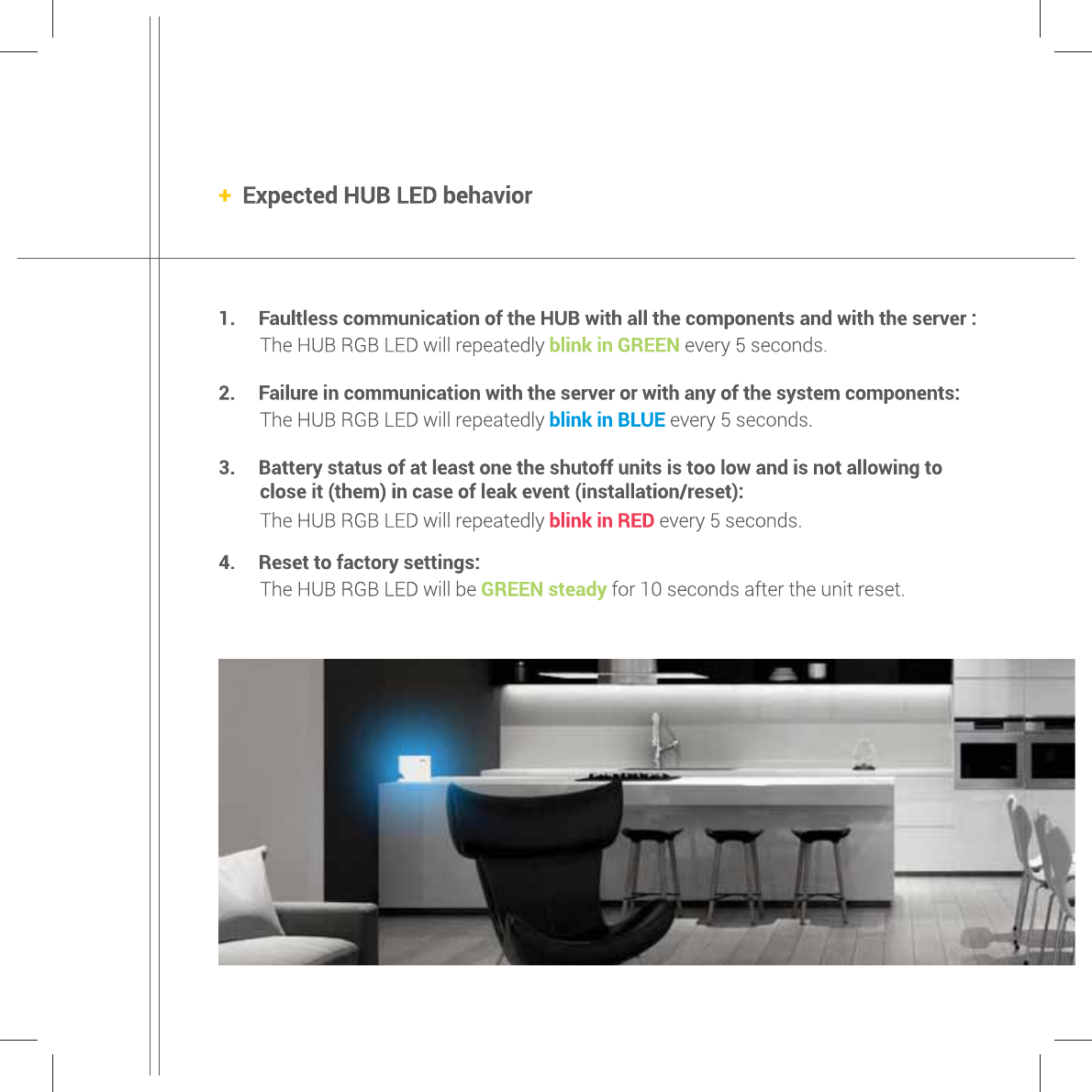 + Expected HUB LED behavior

1. Faultless communication of the HUB with all the components and with the server :
The HUB RGB LED will repeatedly blink in GREEN every 5 seconds.

2. Failure in communication with the server or with any of the system components:
The HUB RGB LED will repeatedly blink in BLUE every 5 seconds.

3. Battery status of at least one the shutoff units is too low and is not allowing to close it (them) in case of leak event (installation/reset):
The HUB RGB LED will repeatedly blink in RED every 5 seconds.

4. Reset to factory settings:
The HUB RGB LED will be GREEN steady for 10 seconds after the unit reset.