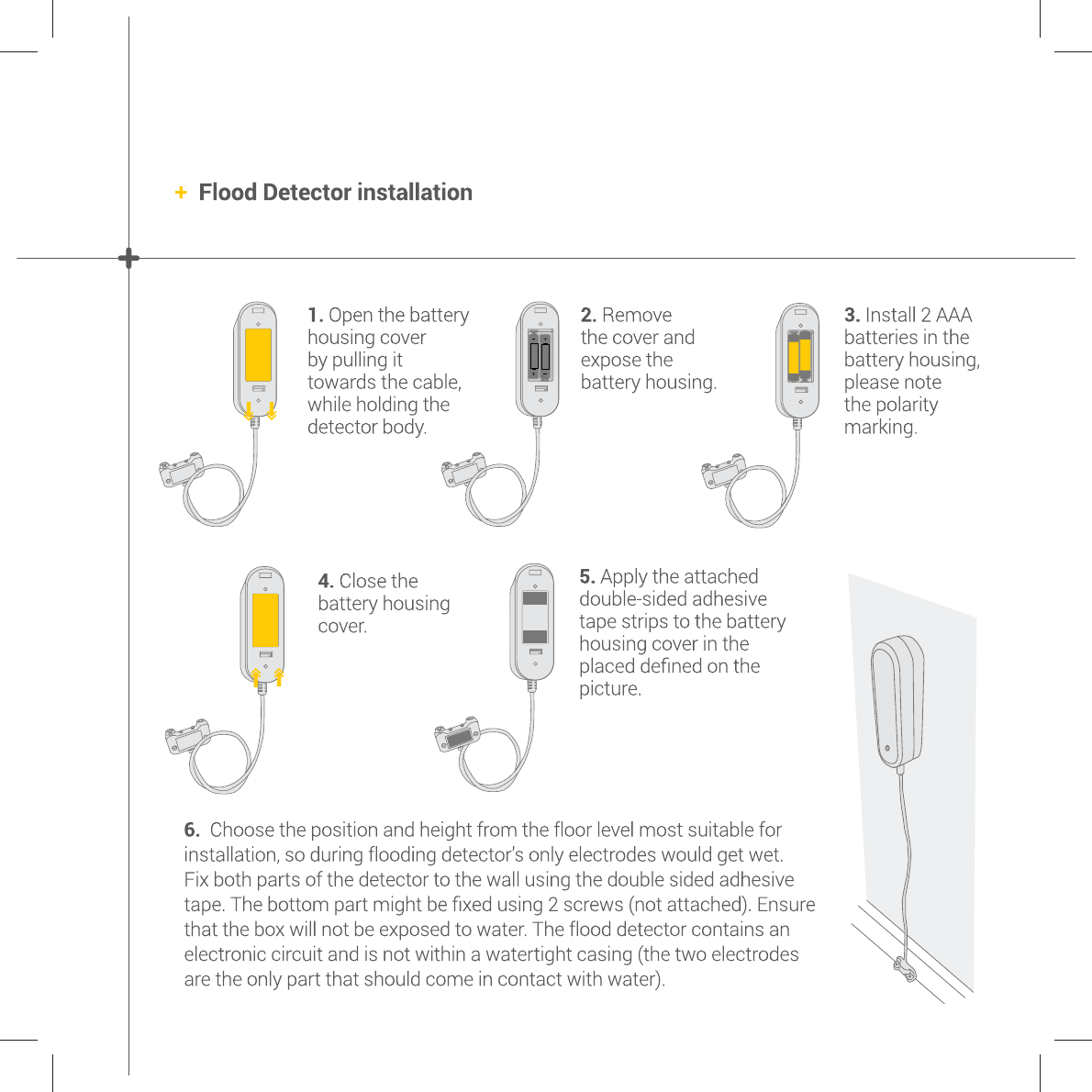 + Flood Detector installation

1. Open the battery housing cover by pulling it towards the cable, while holding the detector body.

2. Remove the cover and expose the battery housing.

3. Install 2 AAA batteries in the battery housing, please note the polarity marking.

4. Close the battery housing cover.

5. Apply the attached double-sided adhesive tape strips to the battery housing cover in the placed defined on the picture.

6. Choose the position and height from the floor level most suitable for installation, so during flooding detector's only electrodes would get wet. Fix both parts of the detector to the wall using the double sided adhesive tape. The bottom part might be fixed using 2 screws (not attached). Ensure that the box will not be exposed to water. The flood detector contains an electronic circuit and is not within a watertight casing (the two electrodes are the only part that should come in contact with water).