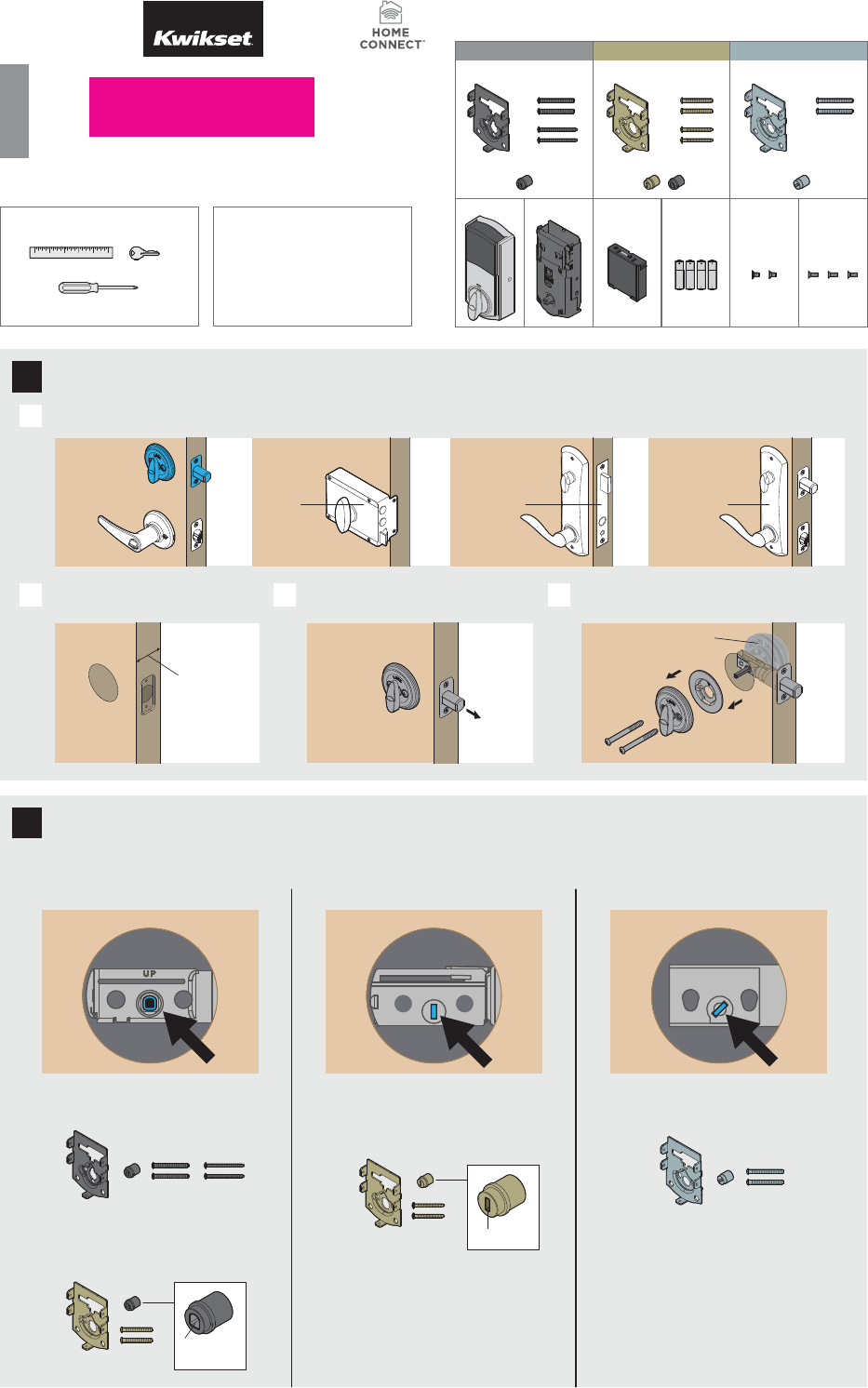 Kwikset

HOME CONNECT™

UP