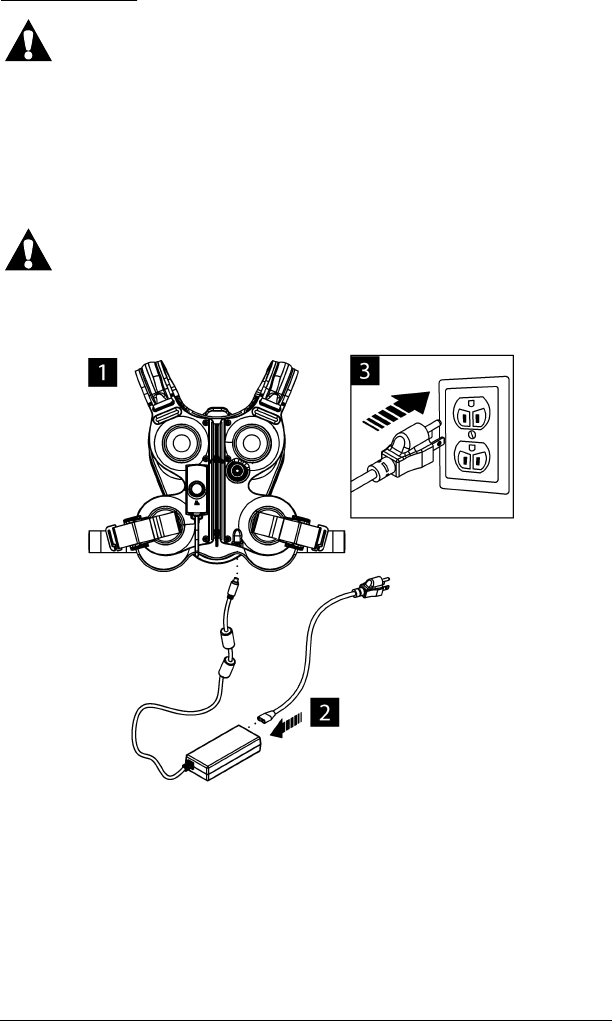 1

3

2