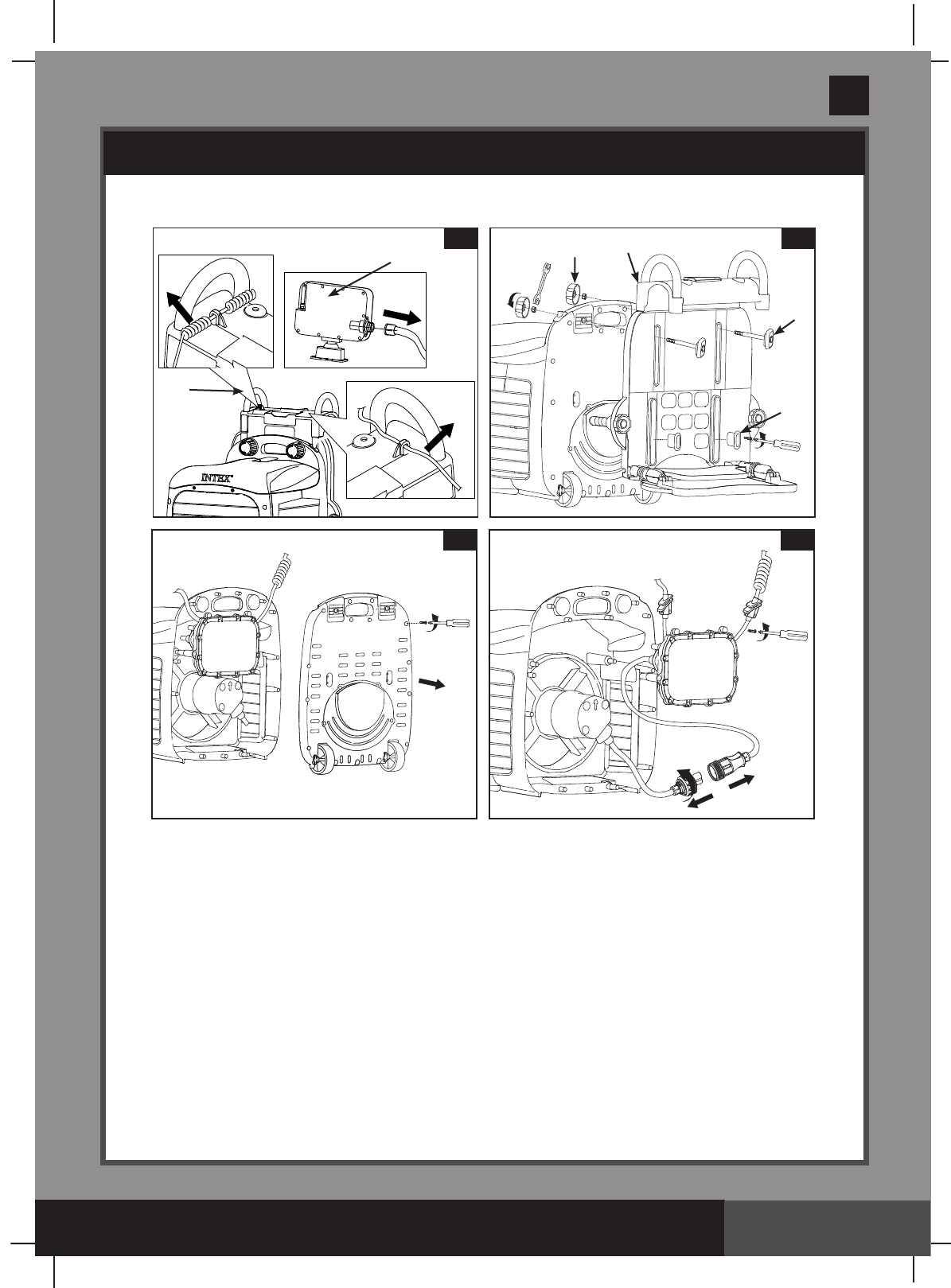 INTEX