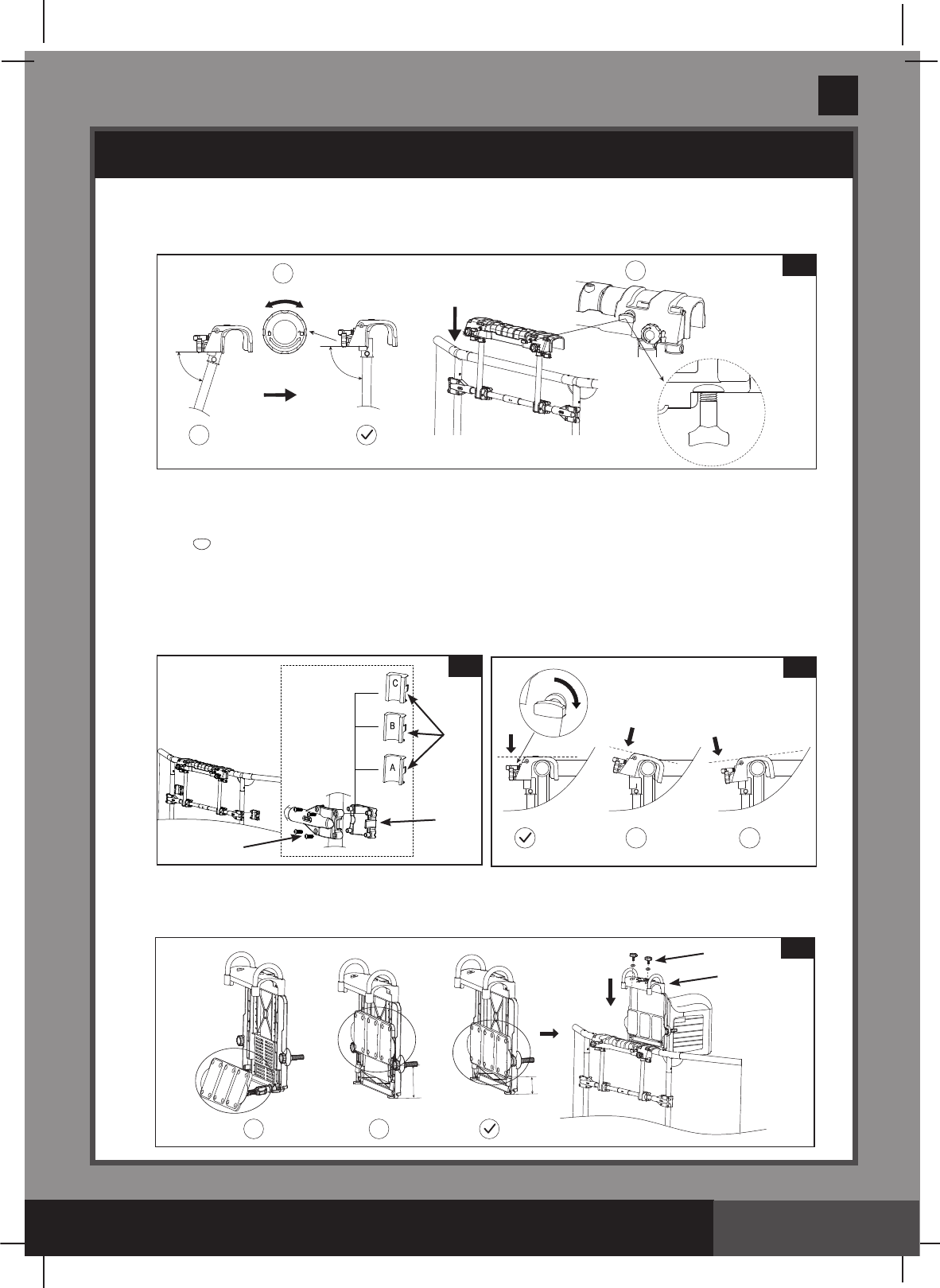 C
B
A