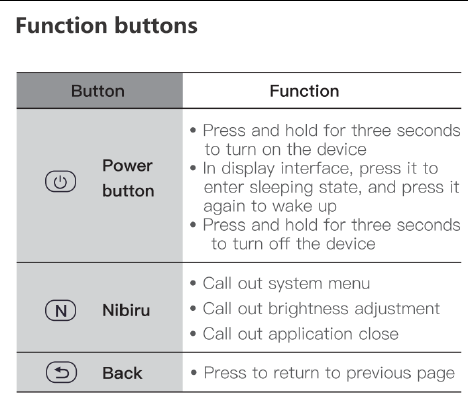 Function buttons

| Button | Function |
|---|---|
| Power button | • Press and hold for three seconds to turn on the device • In display interface, press it to enter sleeping state, and press it again to wake up • Press and hold for three seconds to turn off the device |
| N Nibiru | • Call out system menu • Call out brightness adjustment • Call out application close |
| Back | • Press to return to previous page |