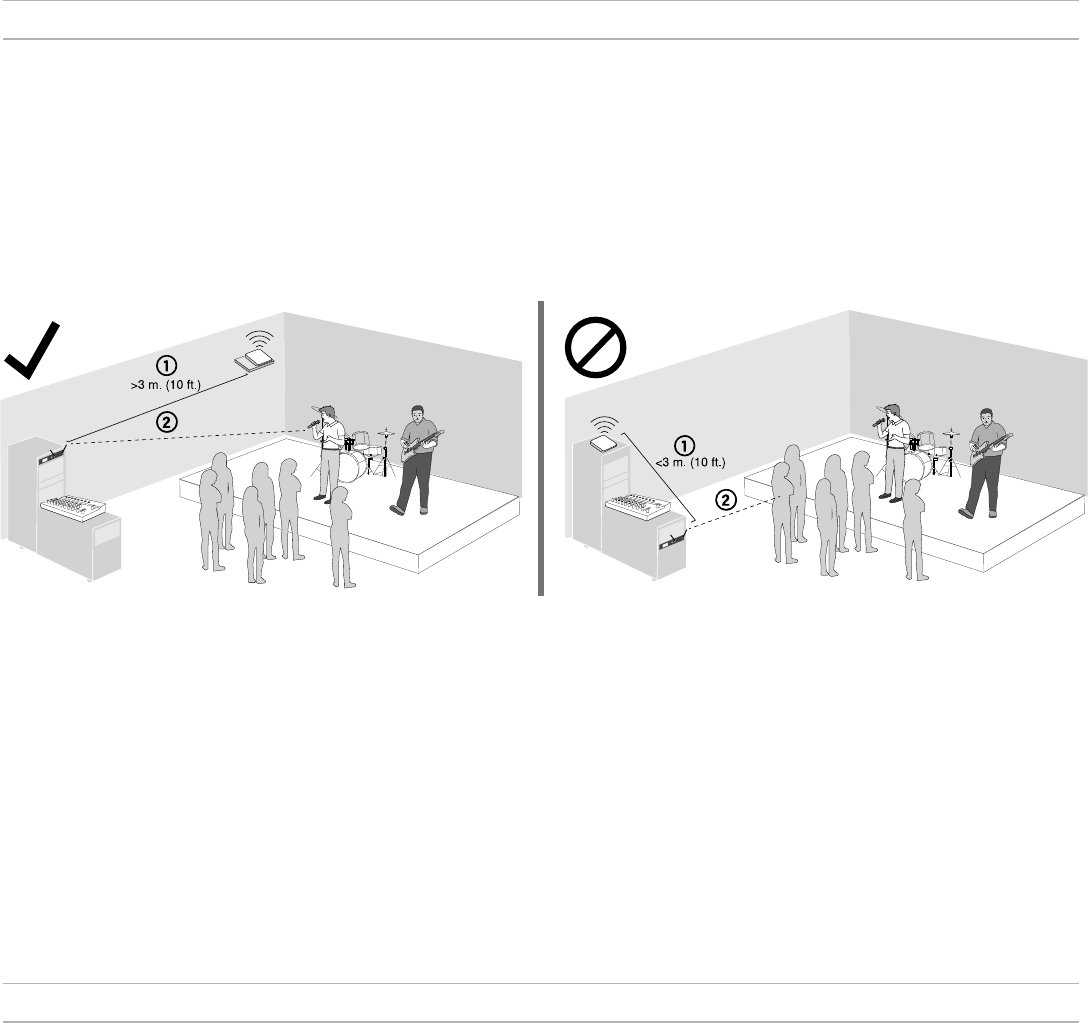 ①
>3 m. (10 ft.)
②

①
<3 m. (10 ft.)
②