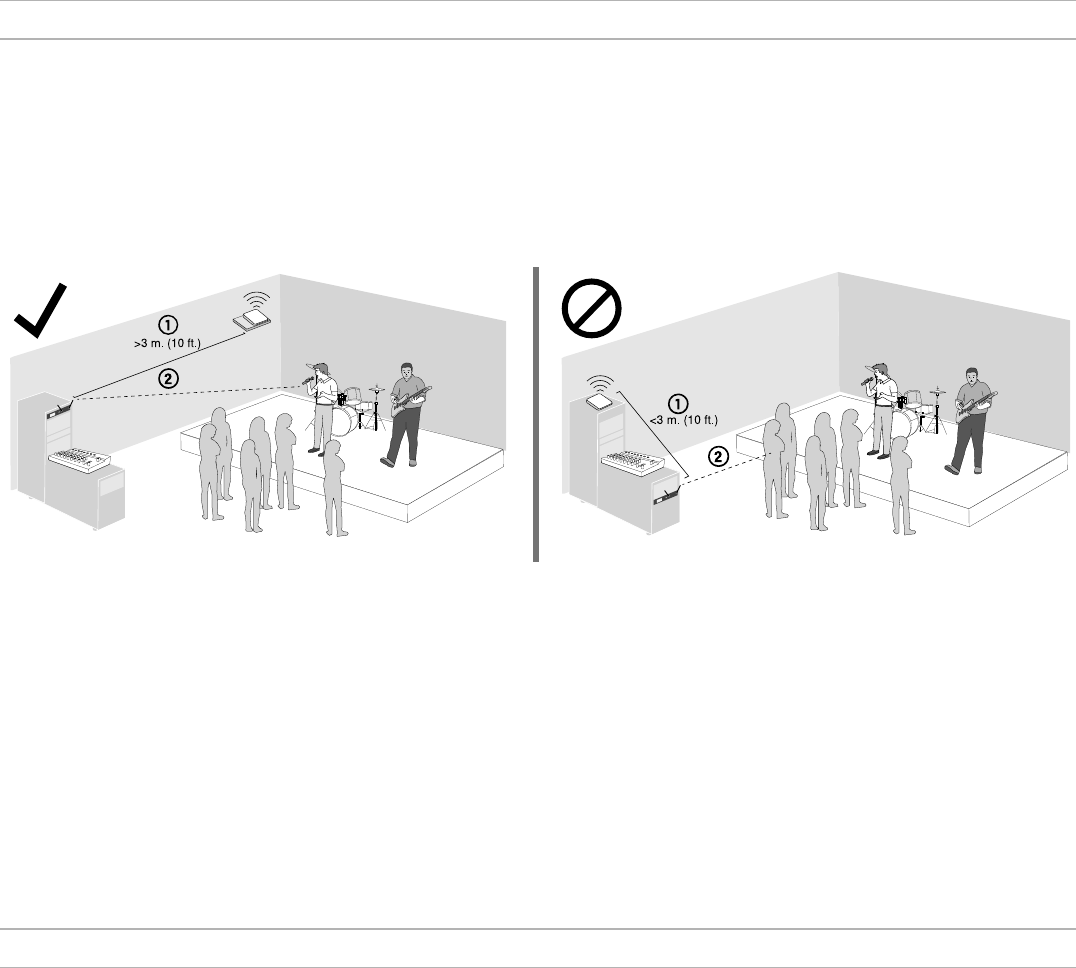 ①
>3 m. (10 ft.)
②

①
<3 m. (10 ft.)
②