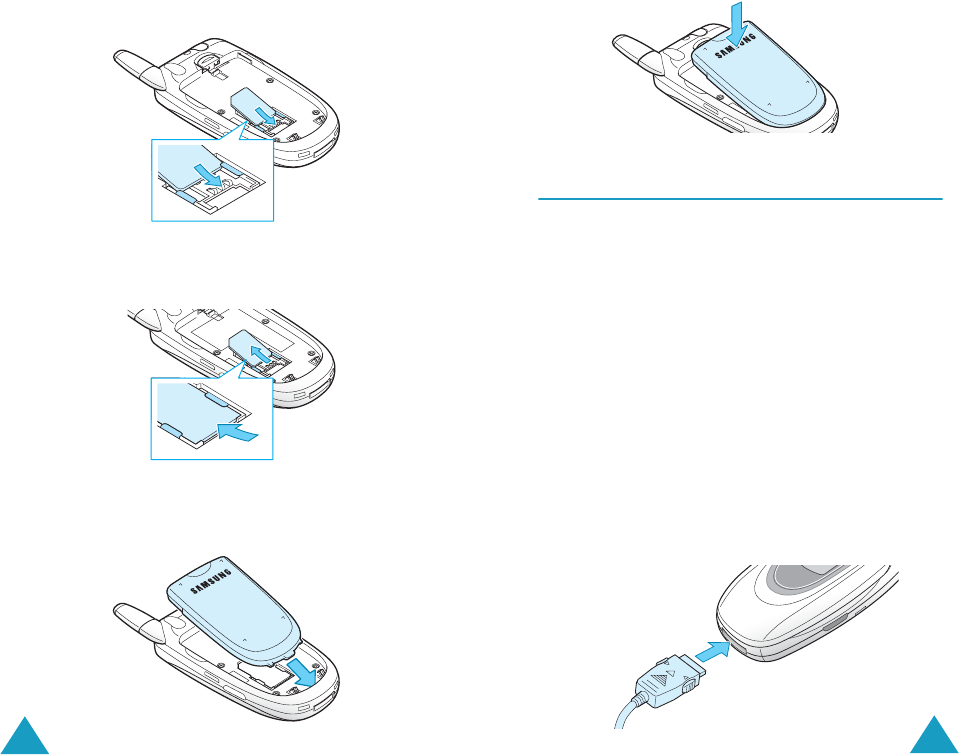 SAMSUNG

SAMSUNG