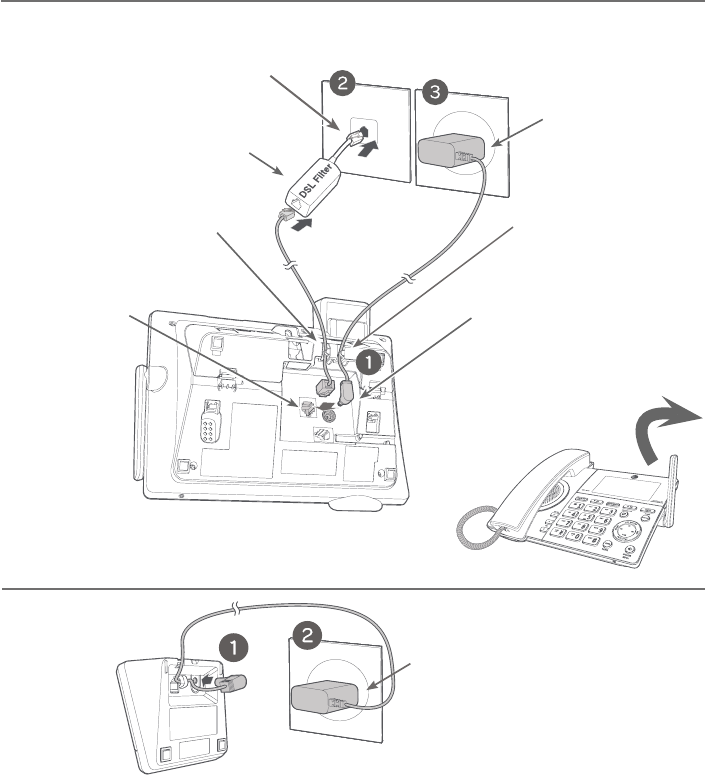 2
3
DSL Filter
1
1
2