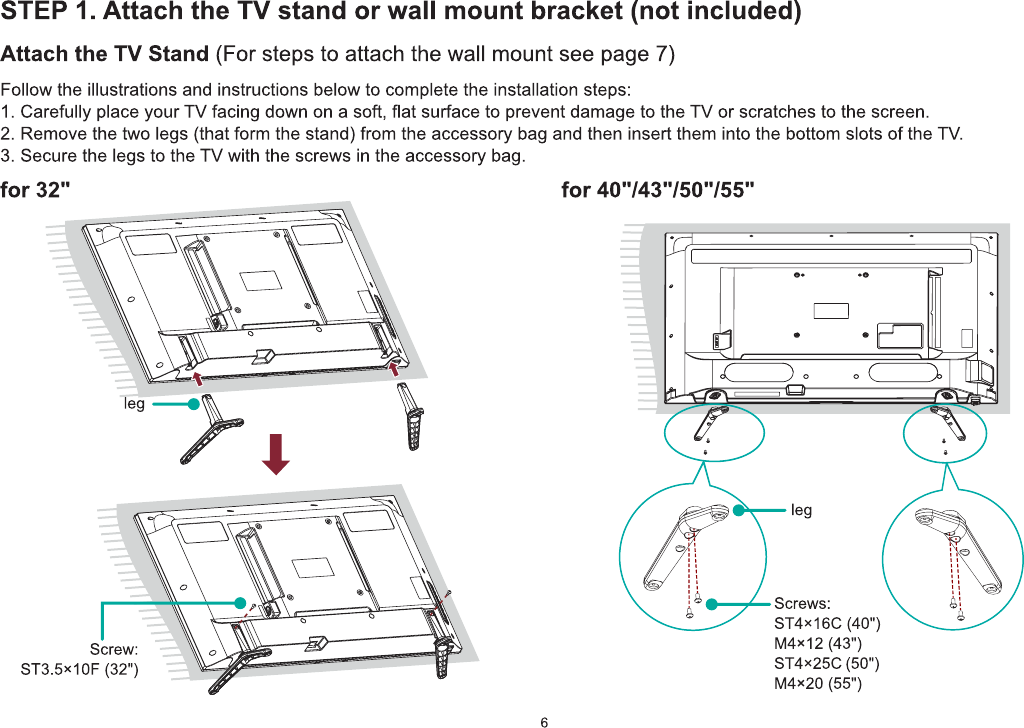 STEP 1. Attach the TV stand or wall mount bracket (not included)

Attach the TV Stand (For steps to attach the wall mount see page 7)

Follow the illustrations and instructions below to complete the installation steps:
1. Carefully place your TV facing down on a soft, flat surface to prevent damage to the TV or scratches to the screen.
2. Remove the two legs (that form the stand) from the accessory bag and then insert them into the bottom slots of the TV.
3. Secure the legs to the TV with the screws in the accessory bag.

for 32"

leg

Screw:
ST3.5×10F (32")

for 40"/43"/50"/55"

leg

Screws:
ST4×16C (40")
M4×12 (43")
ST4×25C (50")
M4×20 (55")

6