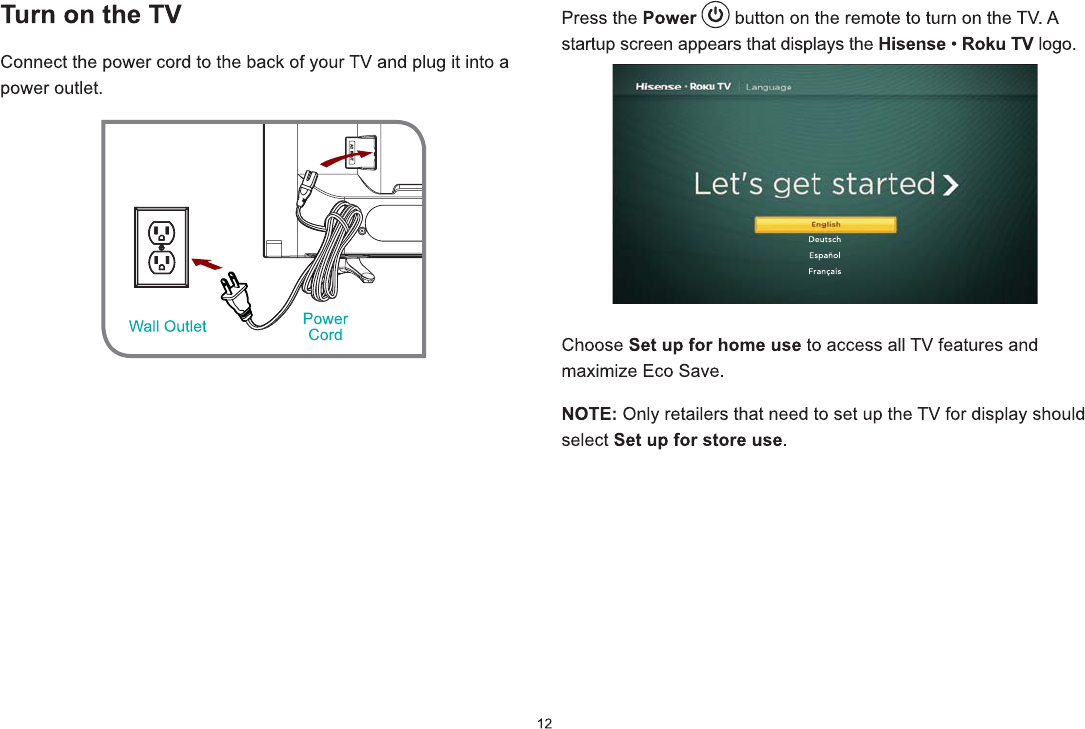 Turn on the TV

Connect the power cord to the back of your TV and plug it into a power outlet.

Wall Outlet

Power Cord

Press the Power button on the remote to turn on the TV. A startup screen appears that displays the Hisense • Roku TV logo.

Hisense • Roku TV | Language

Let's get started >

English
Deutsch
Español
Français

Choose Set up for home use to access all TV features and maximize Eco Save.

NOTE: Only retailers that need to set up the TV for display should select Set up for store use.

12