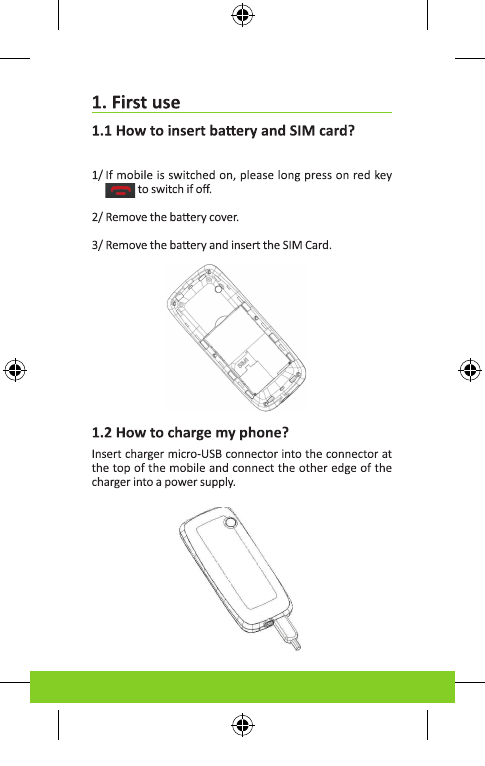 1. First use

1.1 How to insert battery and SIM card?

1/ If mobile is switched on, please long press on red key to switch if off.

2/ Remove the battery cover.

3/ Remove the battery and insert the SIM Card.

SIM

1.2 How to charge my phone?

Insert charger micro-USB connector into the connector at the top of the mobile and connect the other edge of the charger into a power supply.