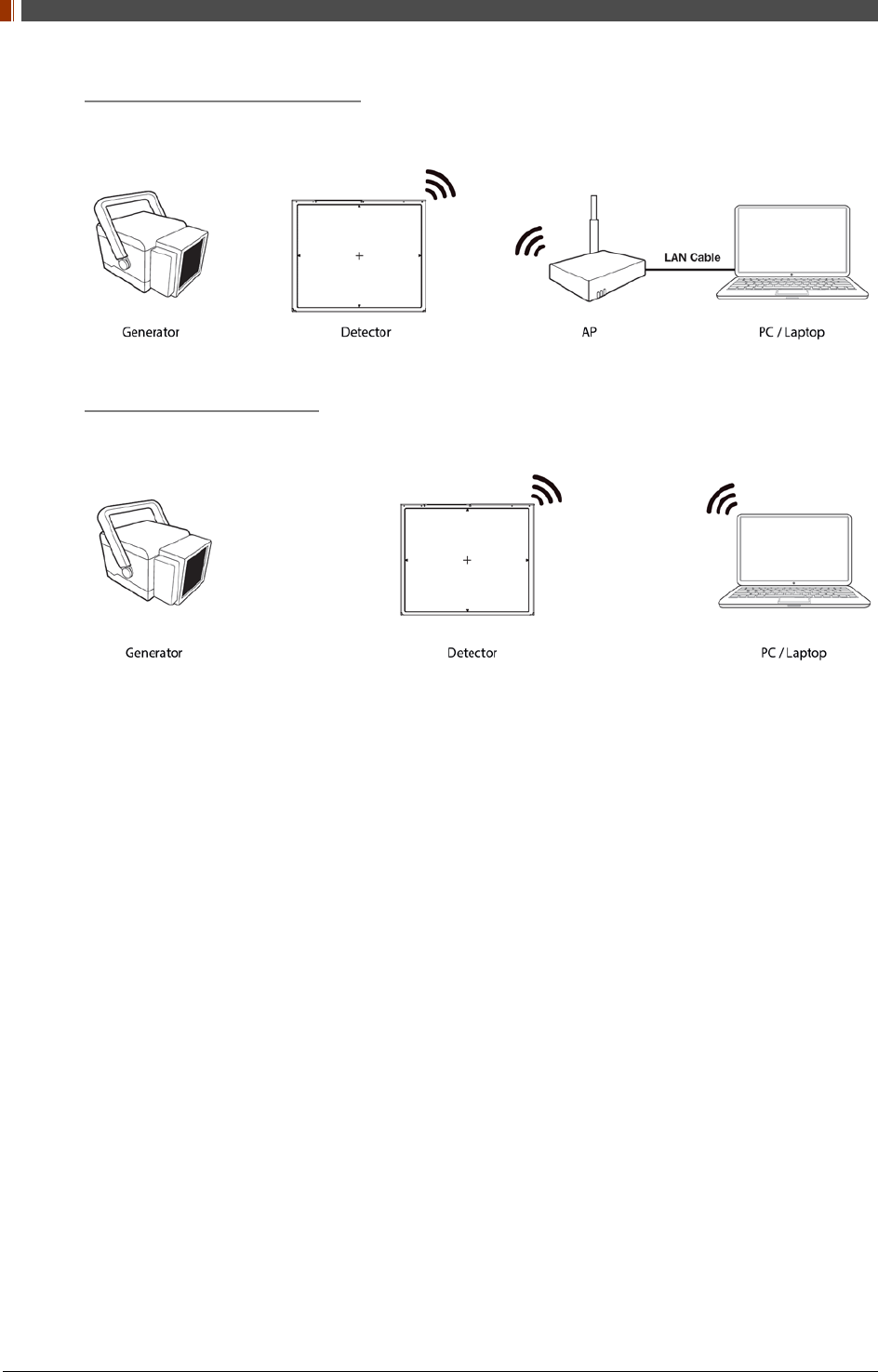 Generator

Detector

AP

LAN Cable

PC / Laptop

Generator

Detector

PC / Laptop