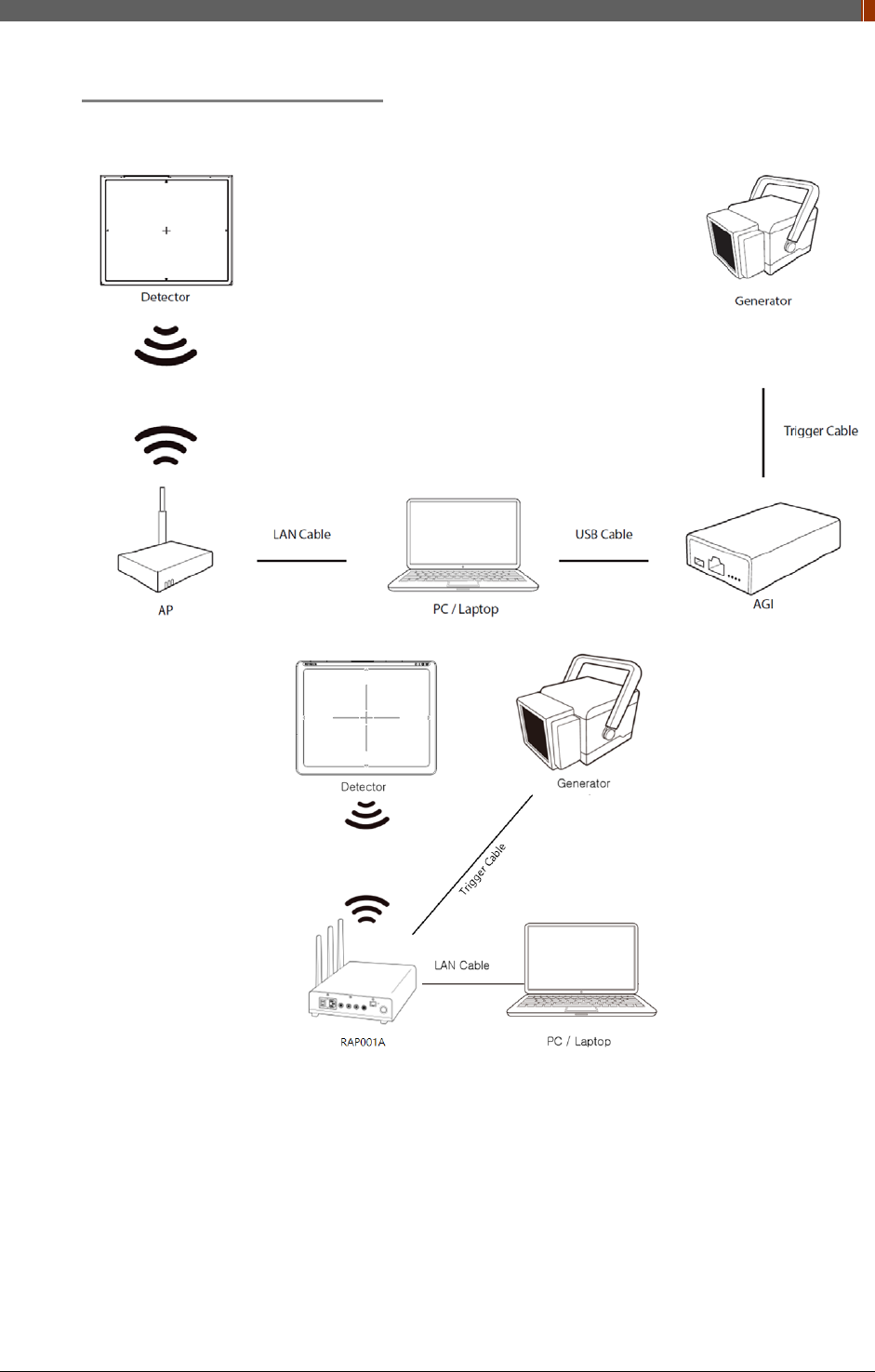 Detector

Generator

Trigger Cable

LAN Cable

USB Cable

AP

PC / Laptop

AGI

Detector

Generator

Trigger Cable

LAN Cable

RAP001A

PC / Laptop