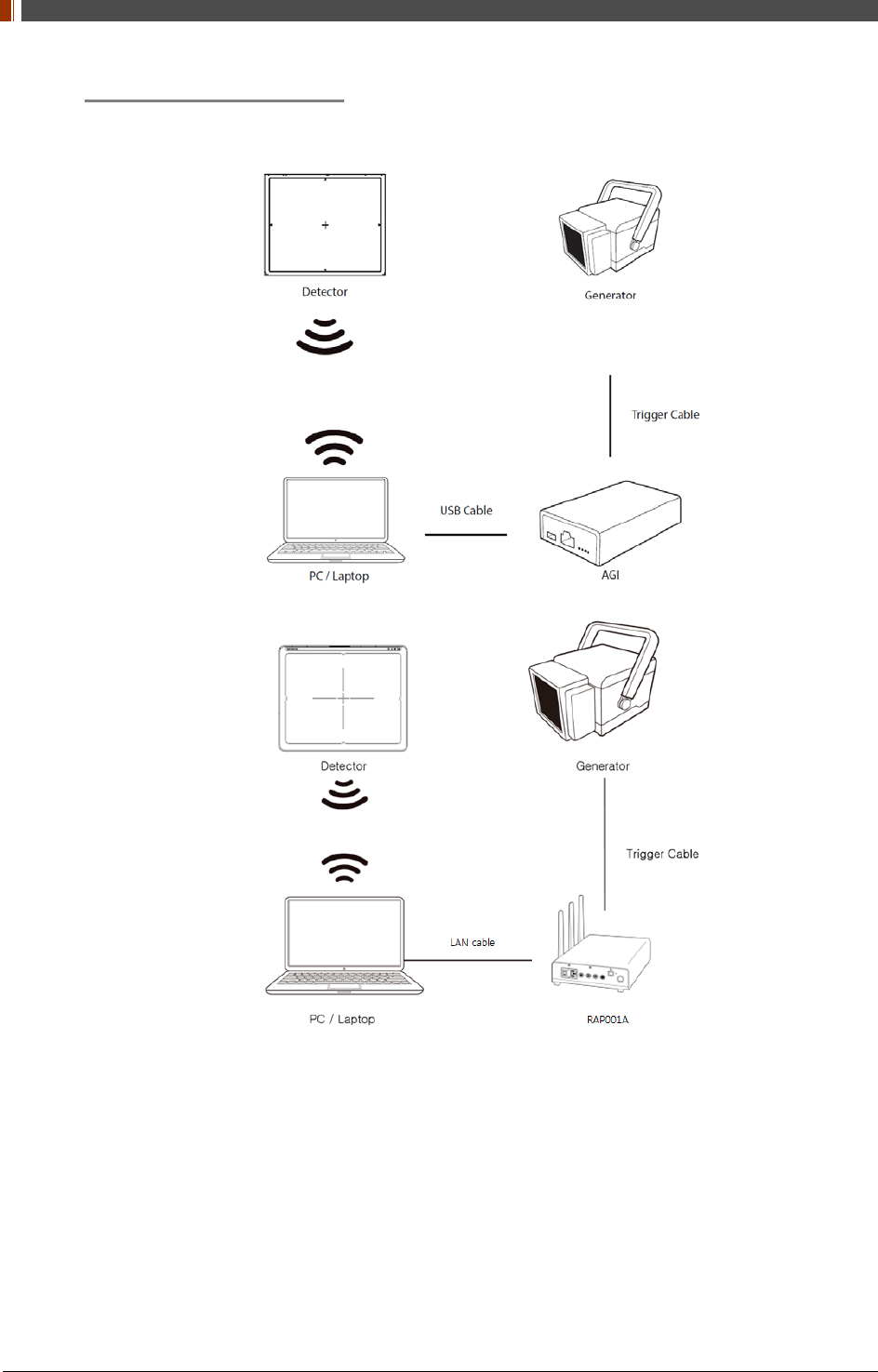 Detector

Generator

Trigger Cable

USB Cable

PC / Laptop

AGI

Detector

Generator

Trigger Cable

LAN cable

PC / Laptop

RAP001A