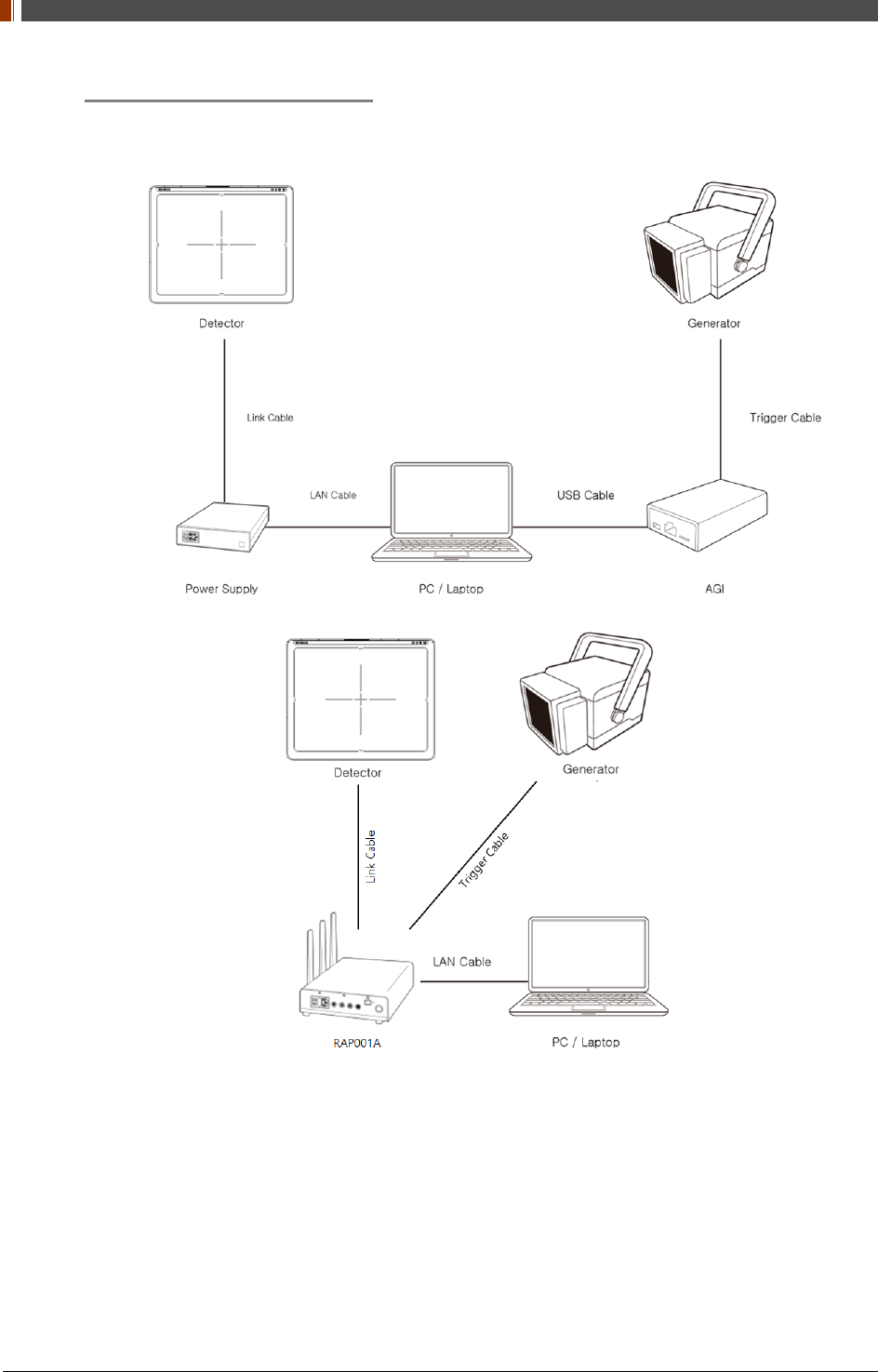 Detector

Generator

Link Cable

Trigger Cable

LAN Cable

USB Cable

Power Supply

PC / Laptop

AGI

Detector

Generator

Link Cable

Trigger Cable

LAN Cable

RAP001A

PC / Laptop