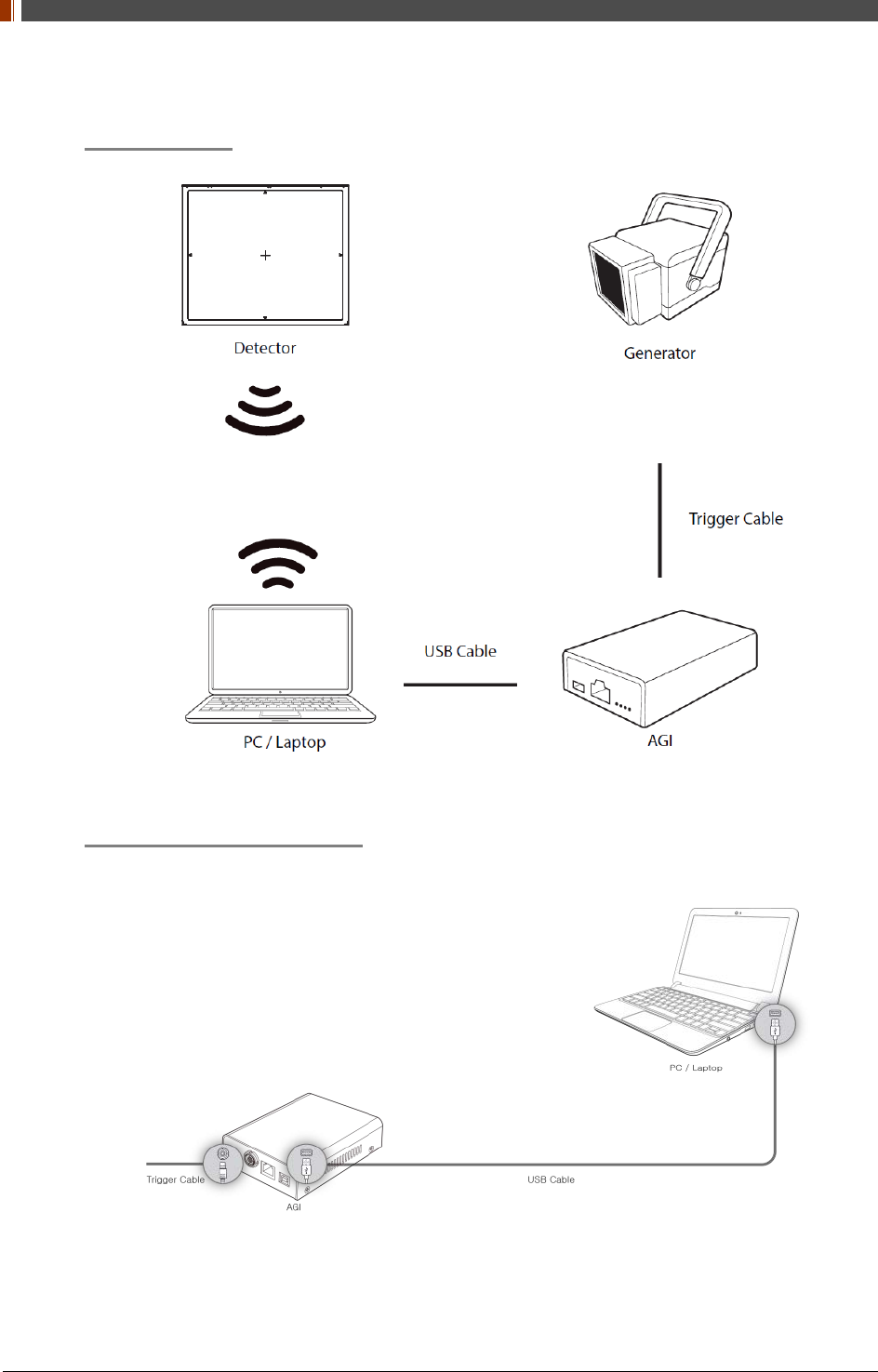 Detector

Generator

Trigger Cable

USB Cable

PC / Laptop

AGI

PC / Laptop

Trigger Cable

AGI

USB Cable