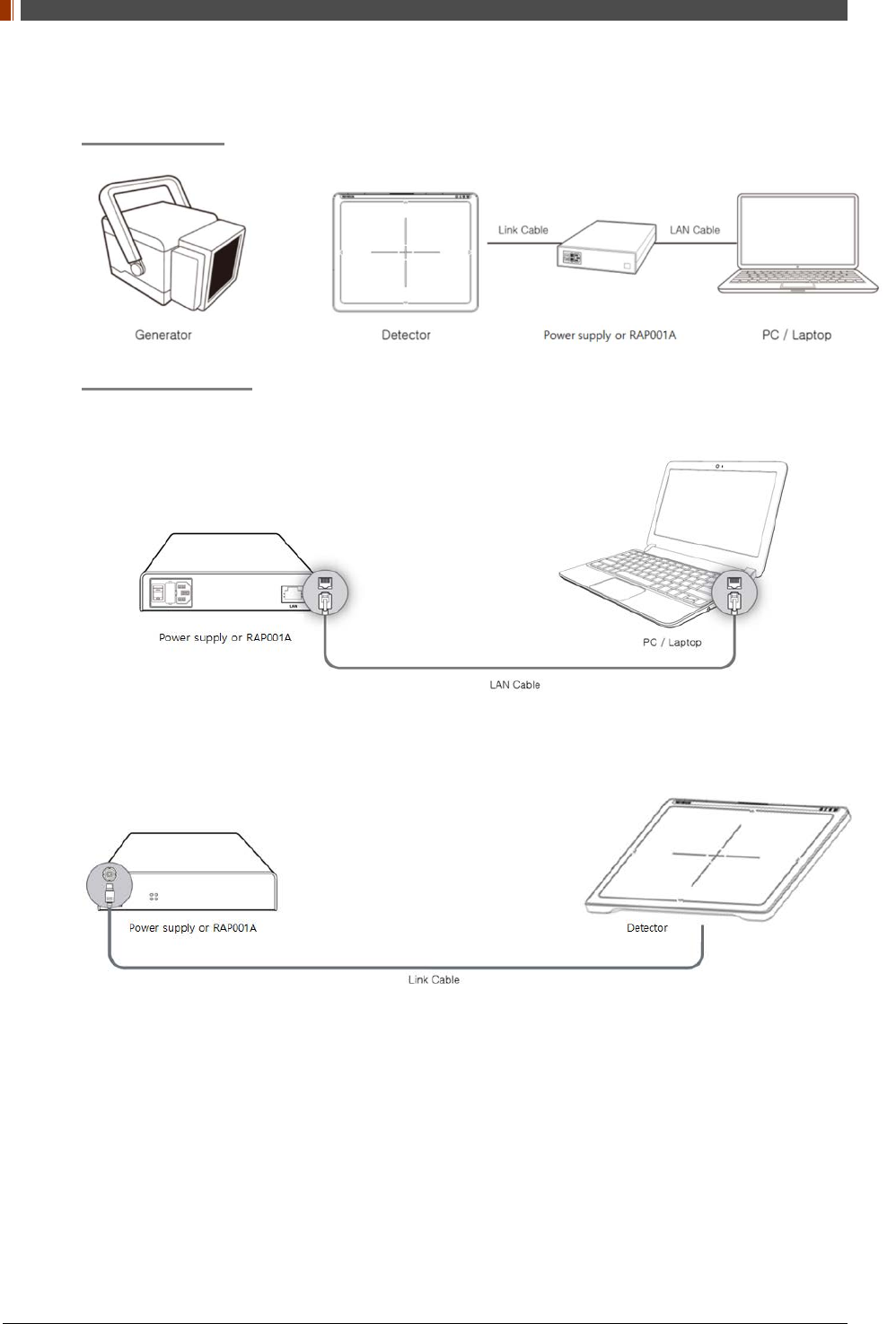 Link Cable

LAN Cable

Generator

Detector

Power supply or RAP001A

PC / Laptop

LAN

Power supply or RAP001A

PC / Laptop

LAN Cable

Power supply or RAP001A

Detector

Link Cable