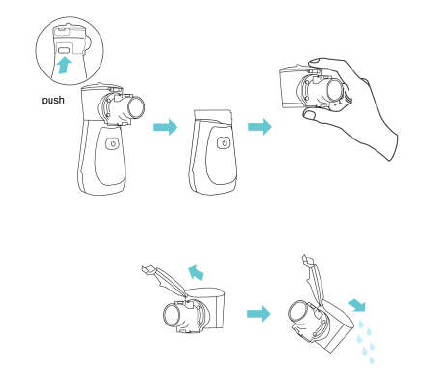 push