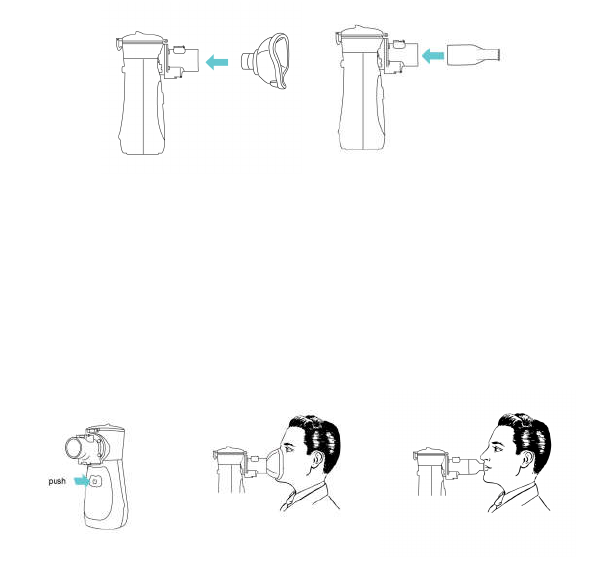 push