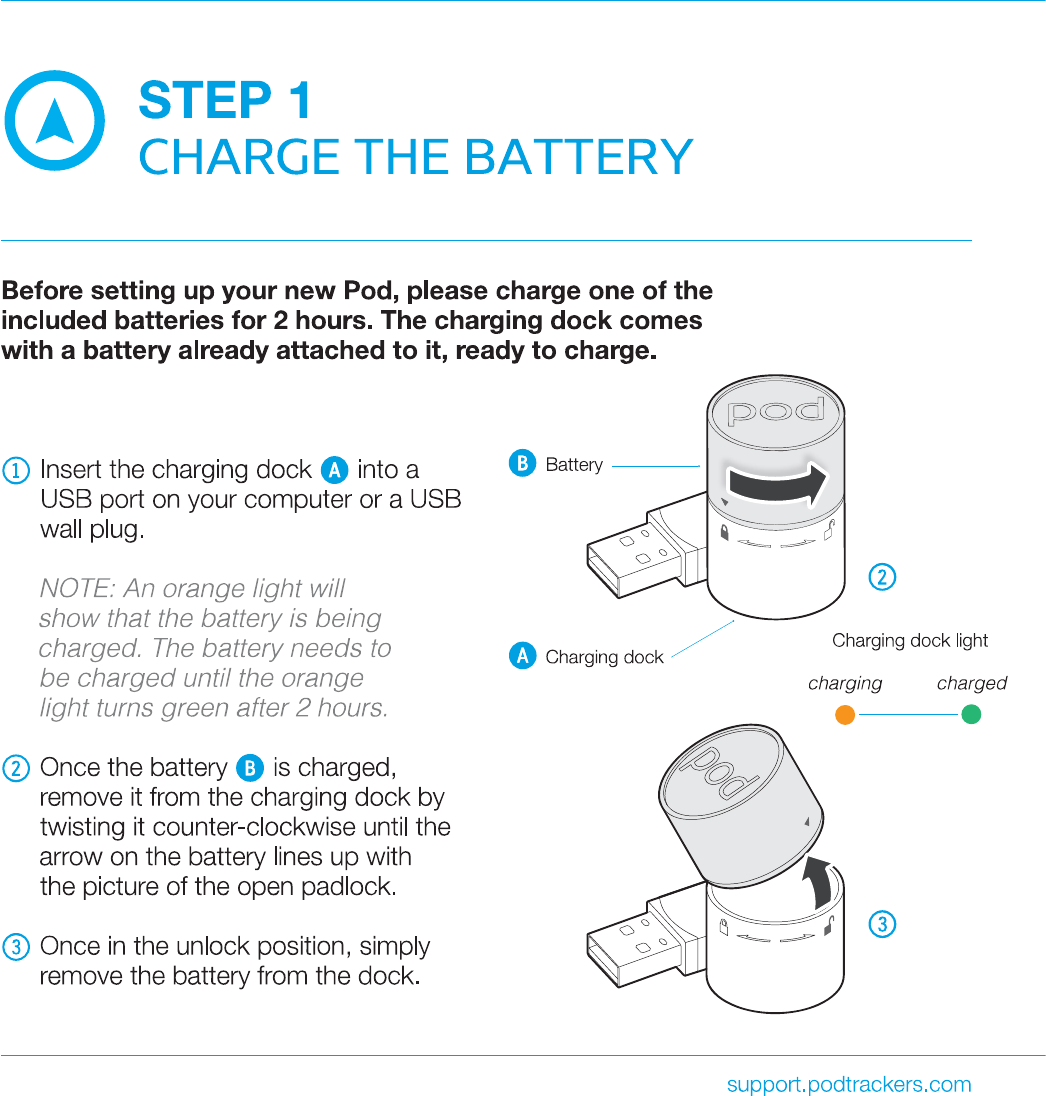 STEP 1
CHARGE THE BATTERY

Before setting up your new Pod, please charge one of the included batteries for 2 hours. The charging dock comes with a battery already attached to it, ready to charge.

1 Insert the charging dock A into a USB port on your computer or a USB wall plug.

NOTE: An orange light will show that the battery is being charged. The battery needs to be charged until the orange light turns green after 2 hours.

2 Once the battery B is charged, remove it from the charging dock by twisting it counter-clockwise until the arrow on the battery lines up with the picture of the open padlock.

3 Once in the unlock position, simply remove the battery from the dock.

pod

B Battery

2

A Charging dock

Charging dock light

charging

charged

pod

3

support.podtrackers.com