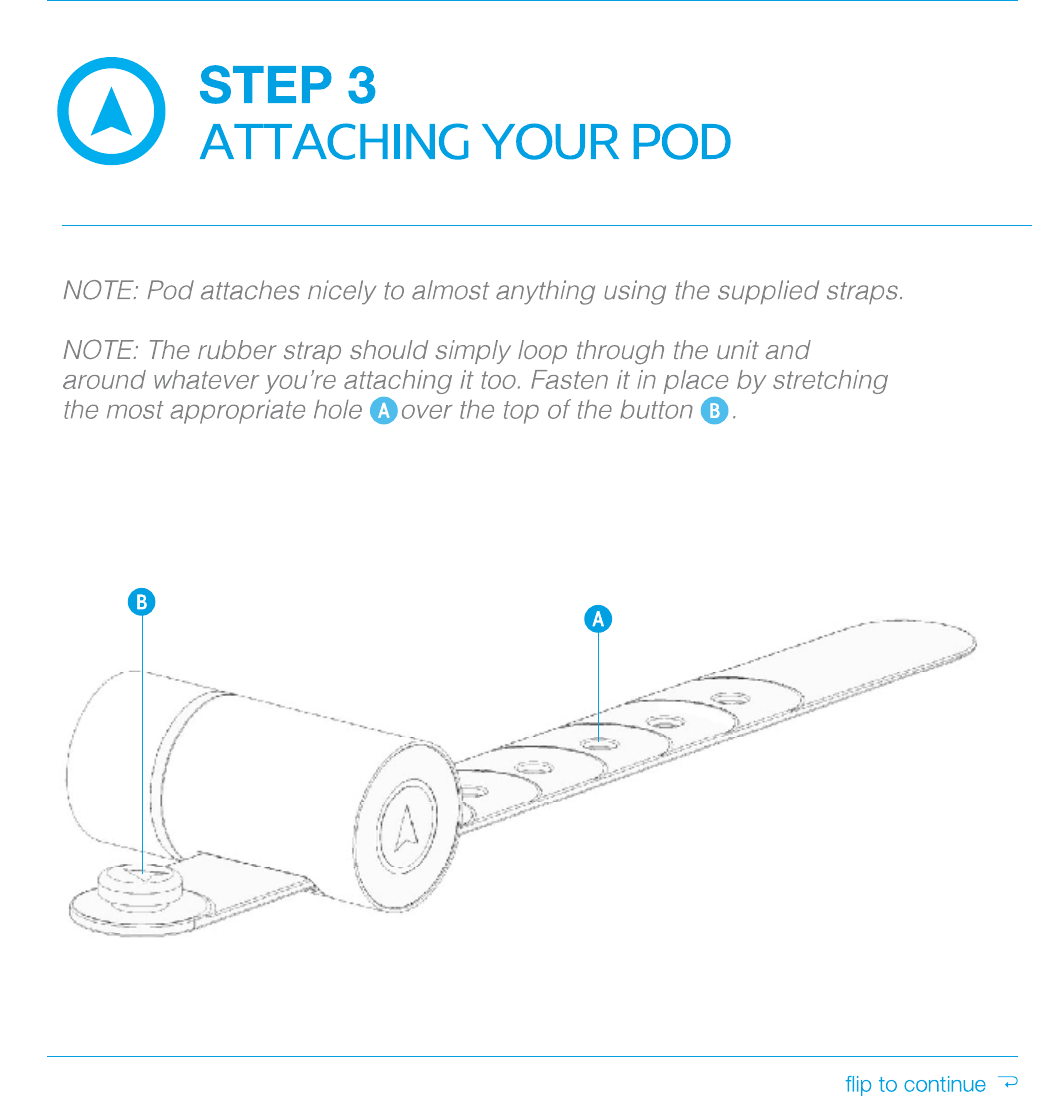 STEP 3
ATTACHING YOUR POD

NOTE: Pod attaches nicely to almost anything using the supplied straps.

NOTE: The rubber strap should simply loop through the unit and around whatever you're attaching it too. Fasten it in place by stretching the most appropriate hole A over the top of the button B.

B

A

flip to continue