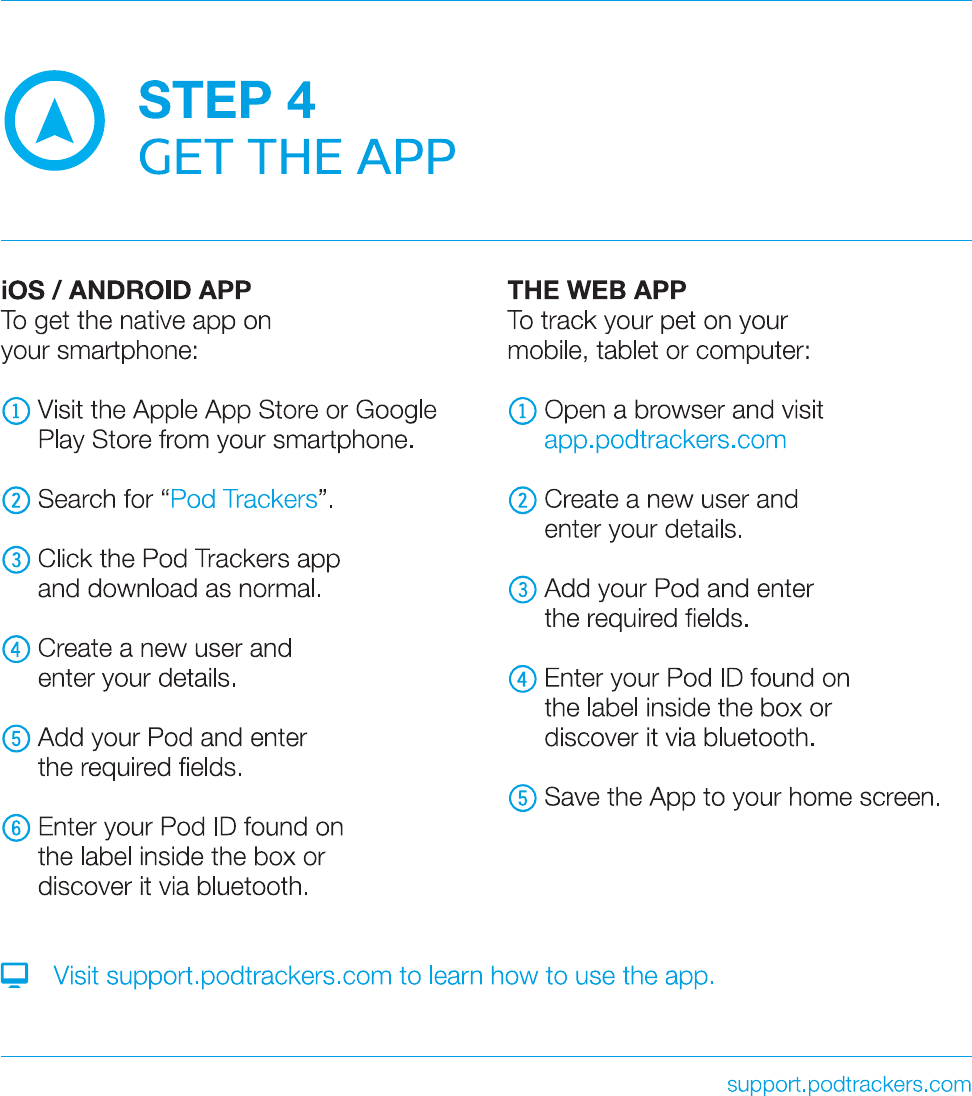 STEP 4
GET THE APP

iOS / ANDROID APP
To get the native app on your smartphone:

1 Visit the Apple App Store or Google Play Store from your smartphone.

2 Search for “Pod Trackers”.

3 Click the Pod Trackers app and download as normal.

4 Create a new user and enter your details.

5 Add your Pod and enter the required fields.

6 Enter your Pod ID found on the label inside the box or discover it via bluetooth.

THE WEB APP
To track your pet on your mobile, tablet or computer:

1 Open a browser and visit app.podtrackers.com

2 Create a new user and enter your details.

3 Add your Pod and enter the required fields.

4 Enter your Pod ID found on the label inside the box or discover it via bluetooth.

5 Save the App to your home screen.

Visit support.podtrackers.com to learn how to use the app.

support.podtrackers.com