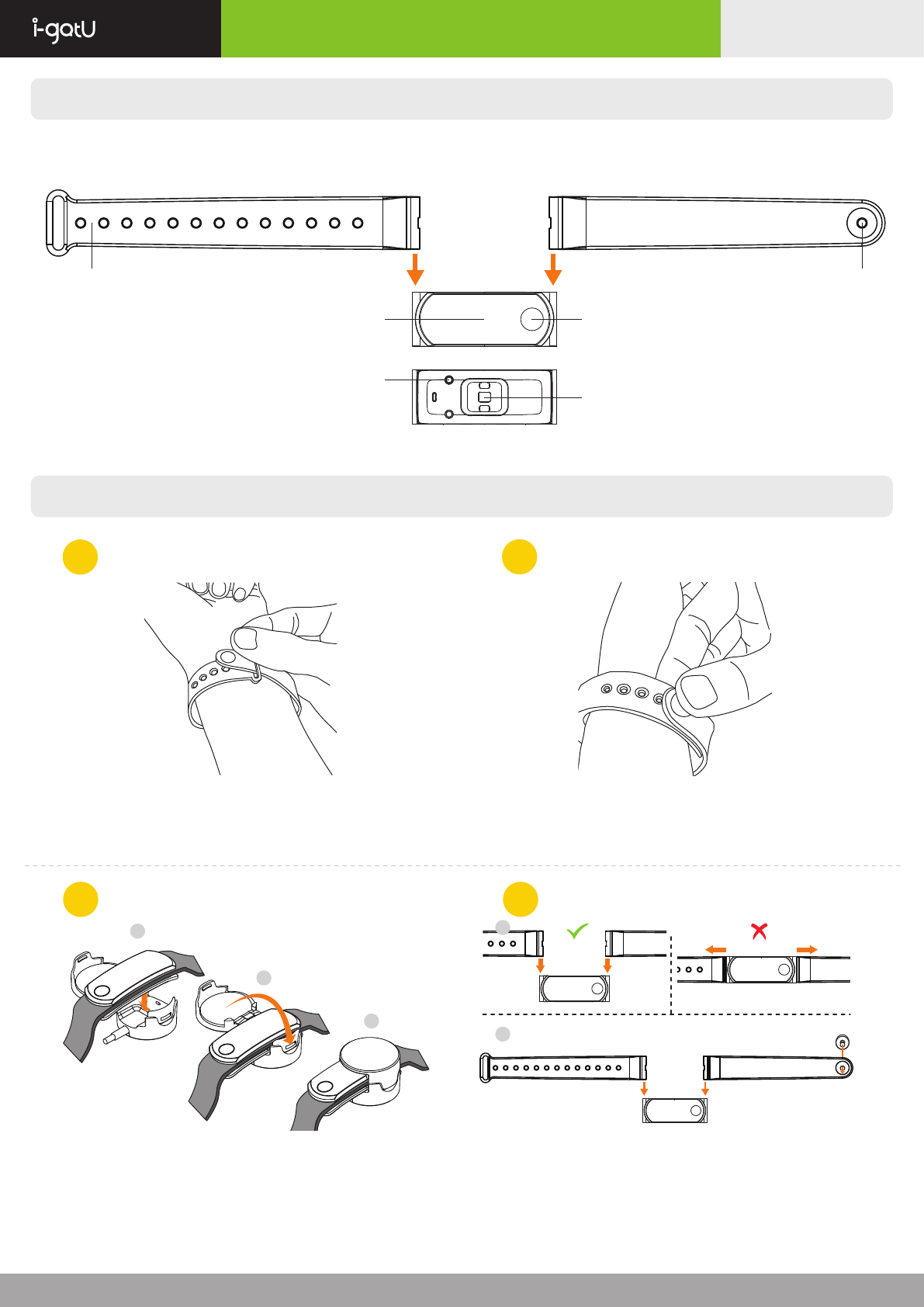 i-gotU