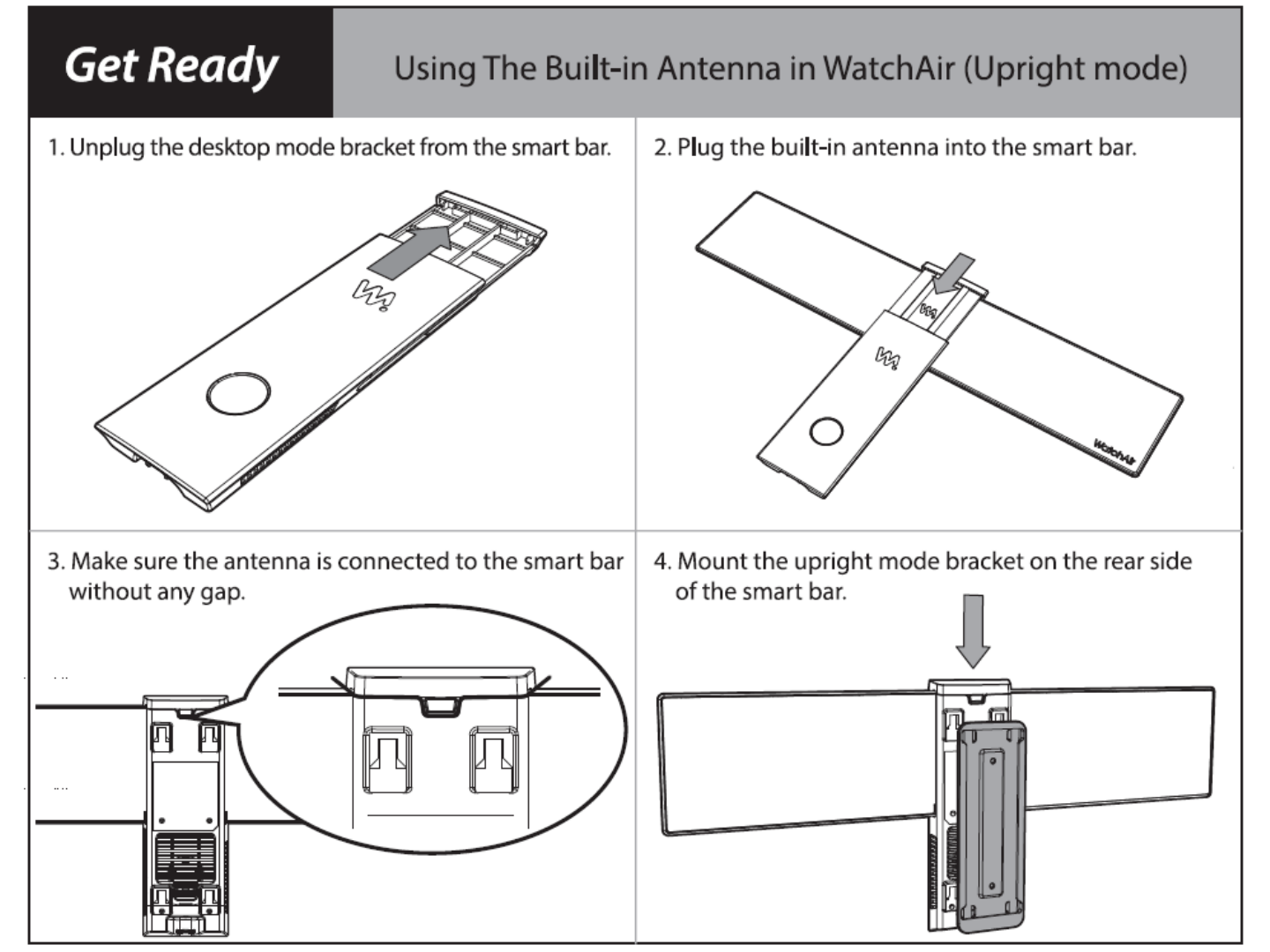 Get Ready

Using The Built-in Antenna in WatchAir (Upright mode)

1. Unplug the desktop mode bracket from the smart bar.

2. Plug the built-in antenna into the smart bar.

WatchAir

3. Make sure the antenna is connected to the smart bar without any gap.

4. Mount the upright mode bracket on the rear side of the smart bar.