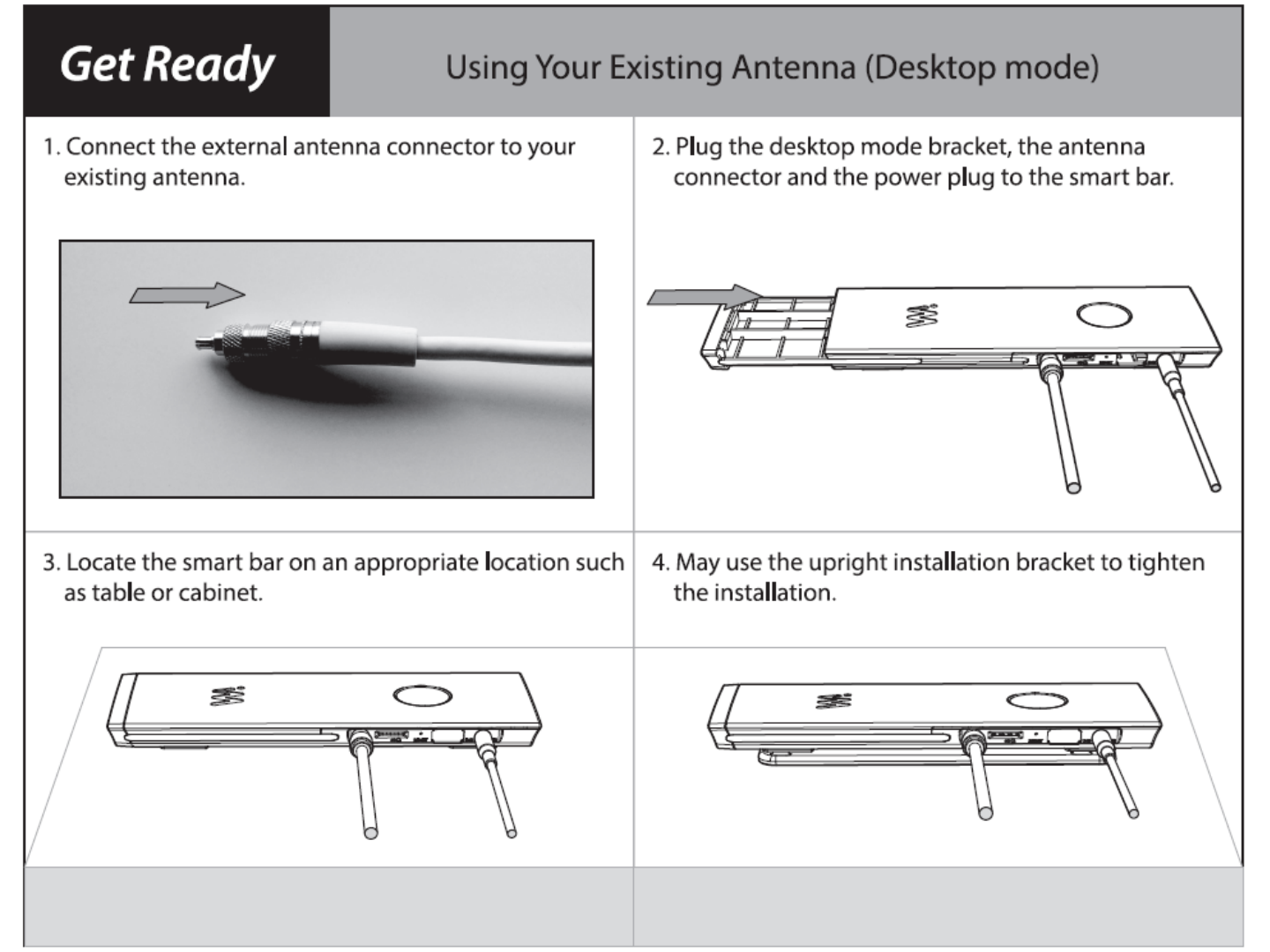 Get Ready

Using Your Existing Antenna (Desktop mode)

1. Connect the external antenna connector to your existing antenna.

2. Plug the desktop mode bracket, the antenna connector and the power plug to the smart bar.

3. Locate the smart bar on an appropriate location such as table or cabinet.

4. May use the upright installation bracket to tighten the installation.