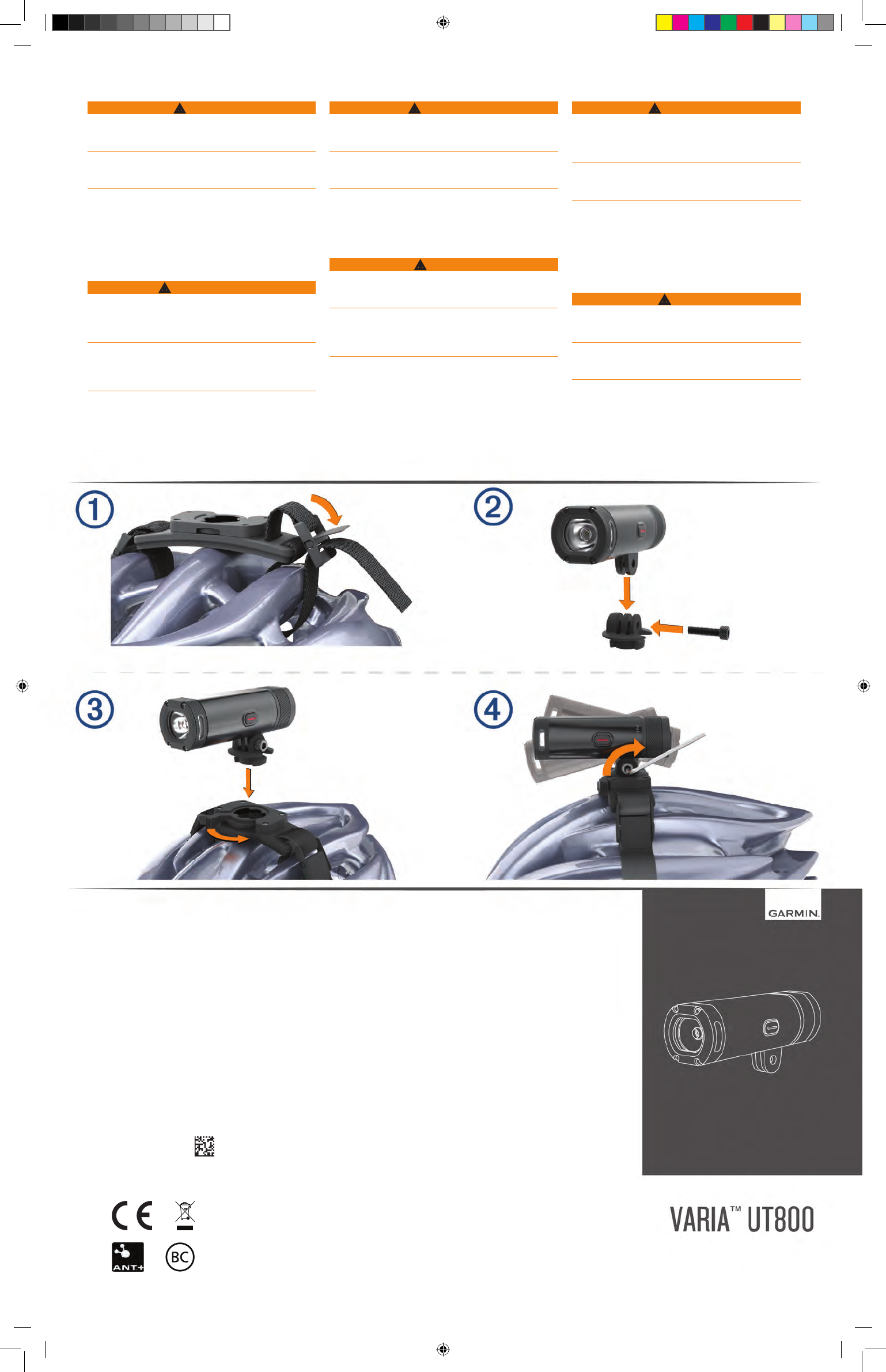 1

2

3

4

GARMIN.

ANT+

BC

VARIA™ UT800